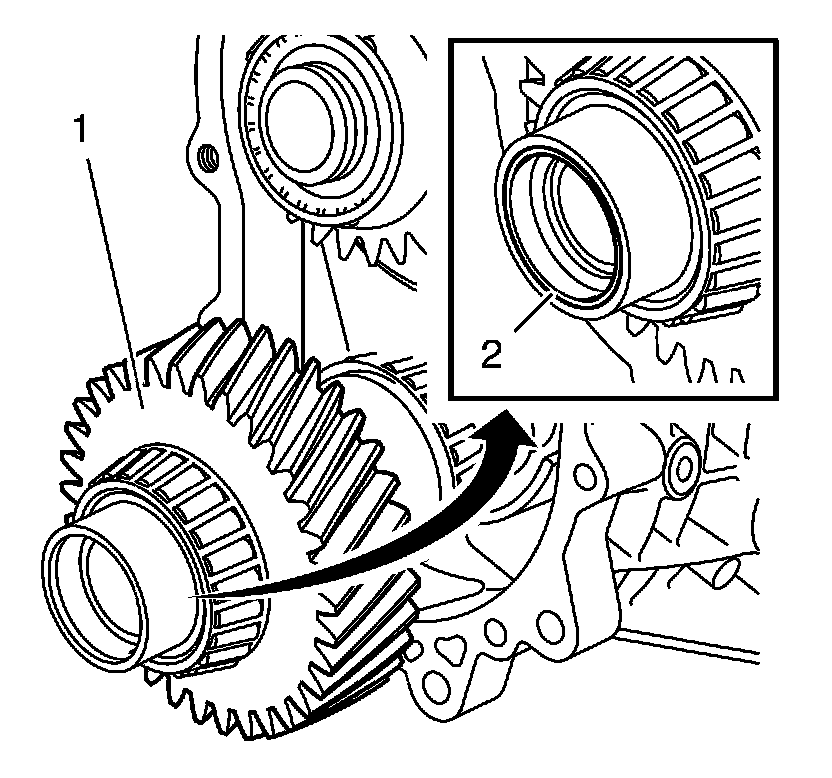 1

2