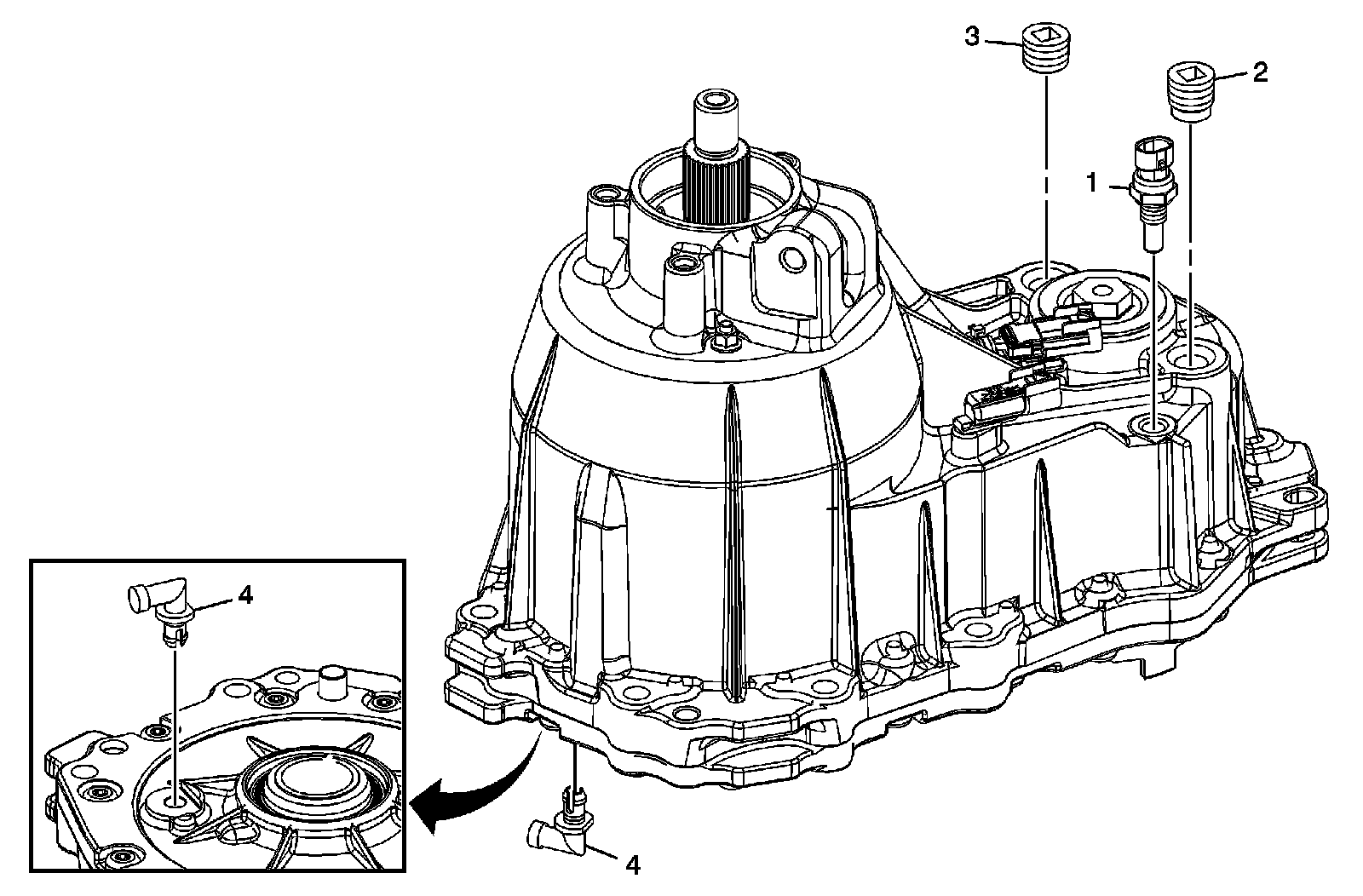 3
2
1
4
4