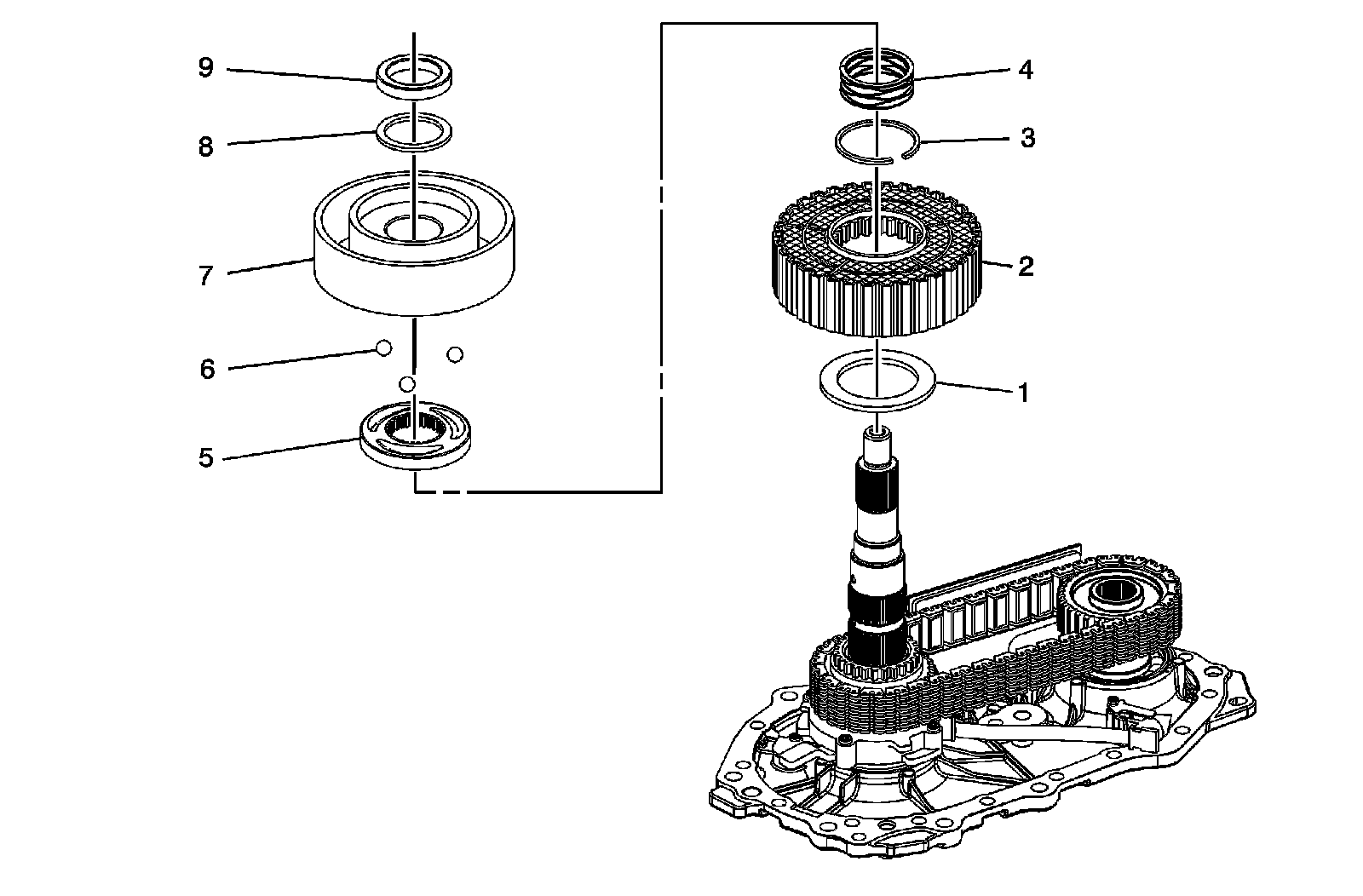 9
8
7
6
5
4
3
2
1