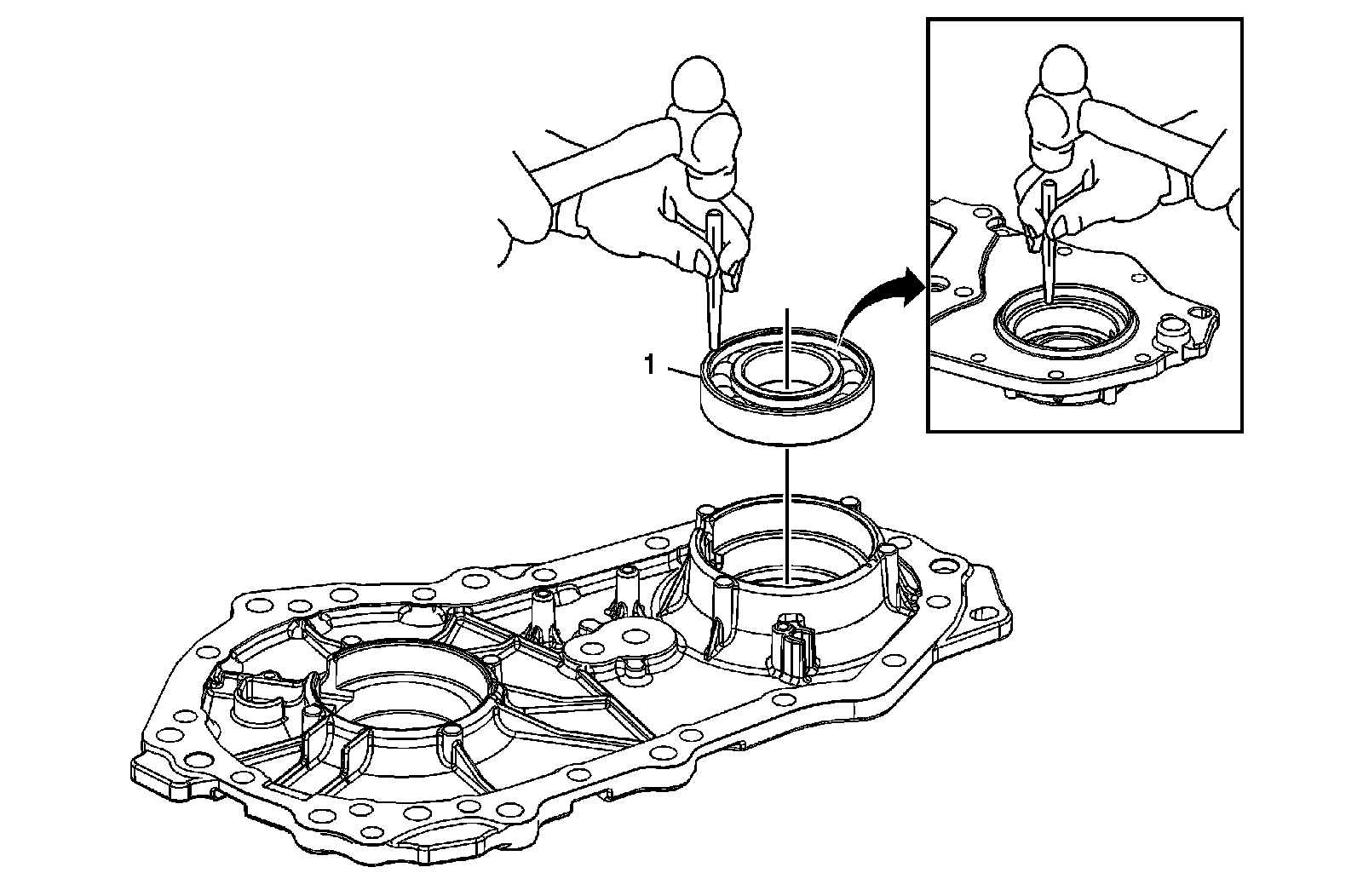 1