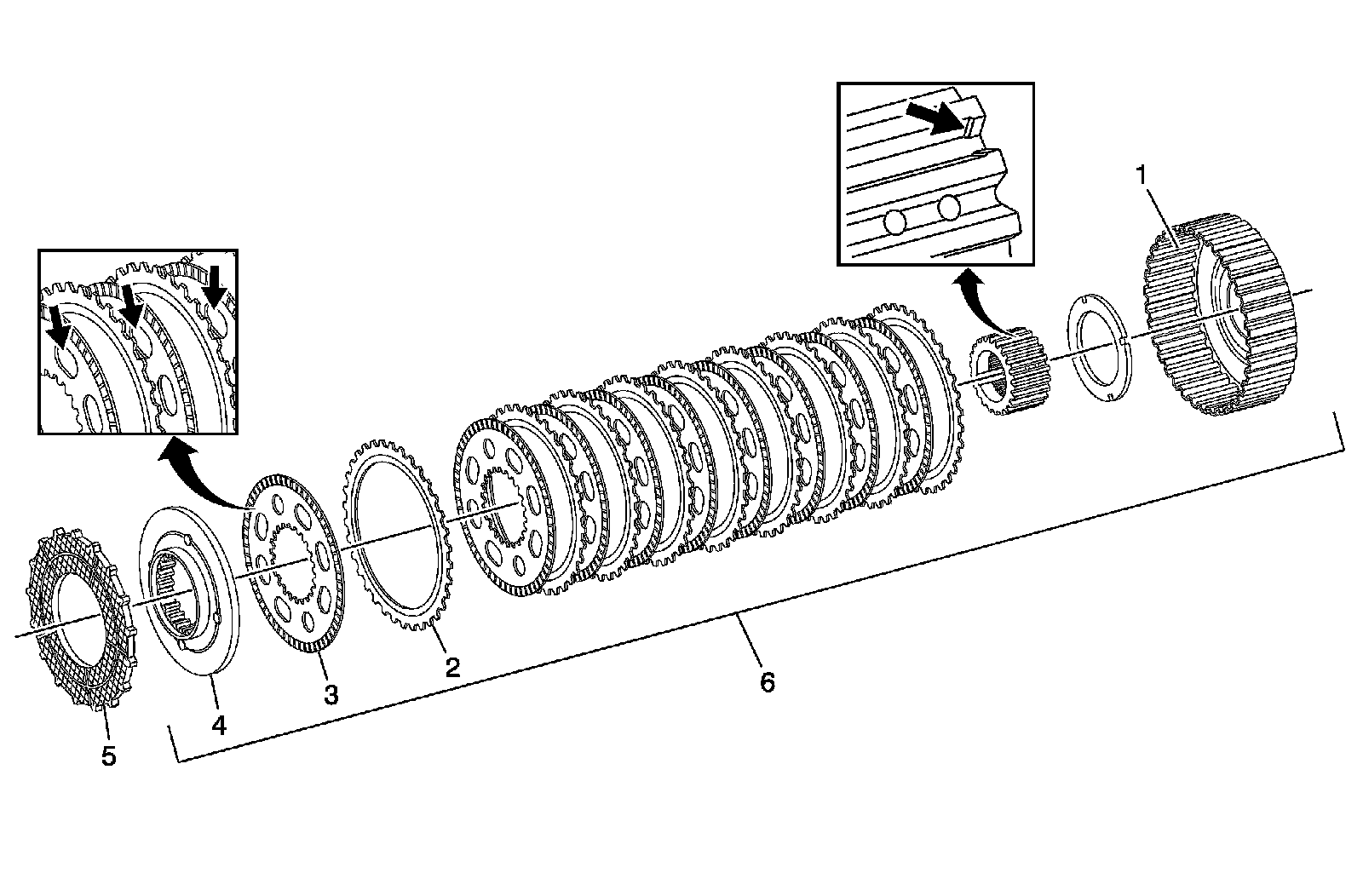 1
2
3
4
5
6