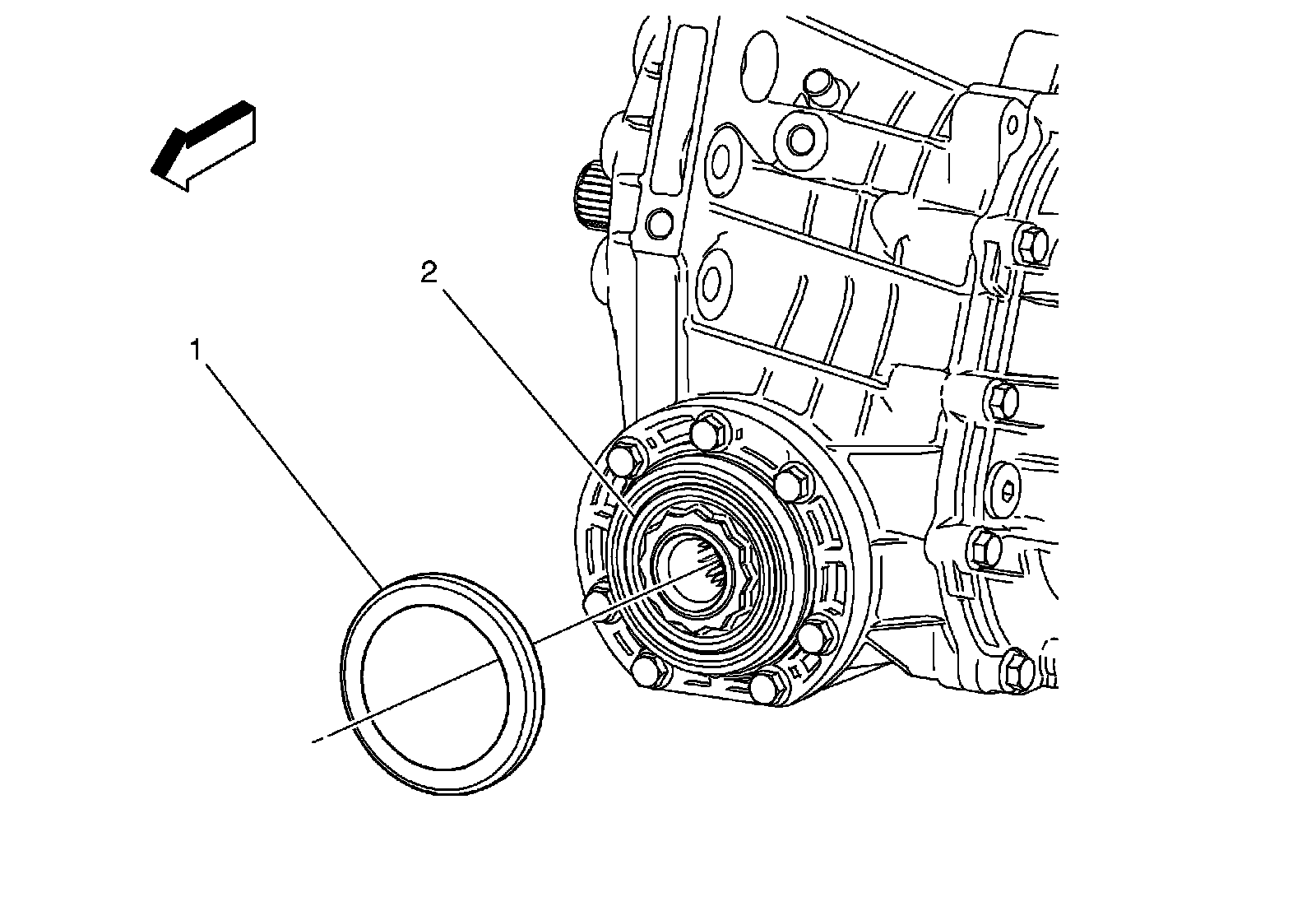 2

1