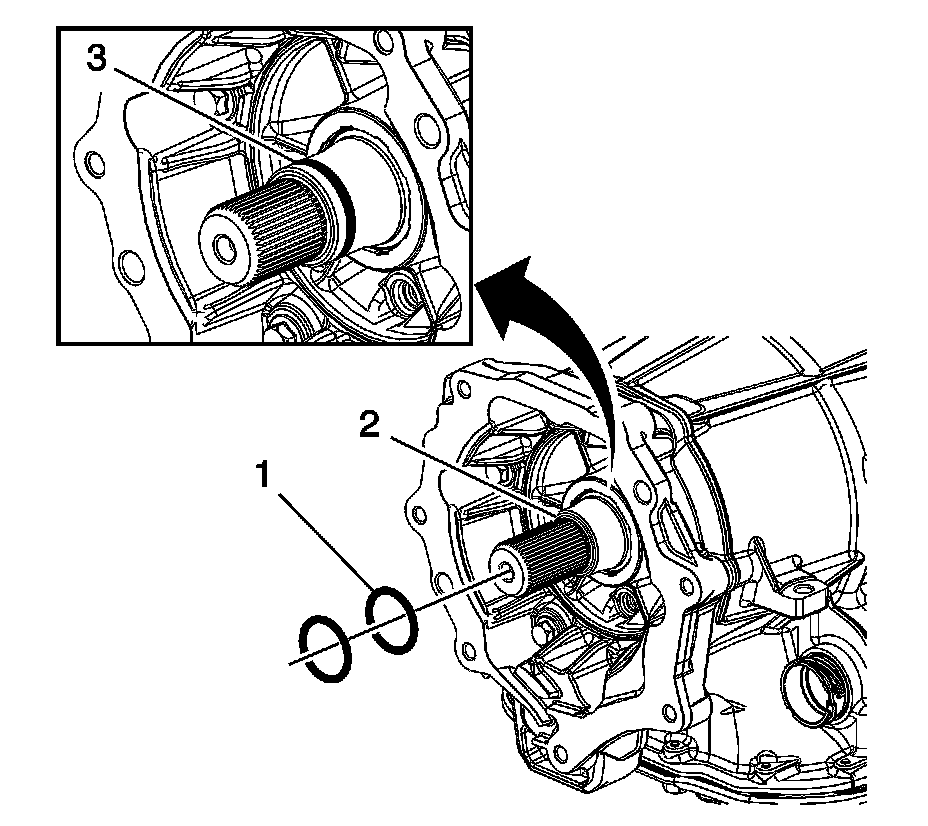 3

2

1