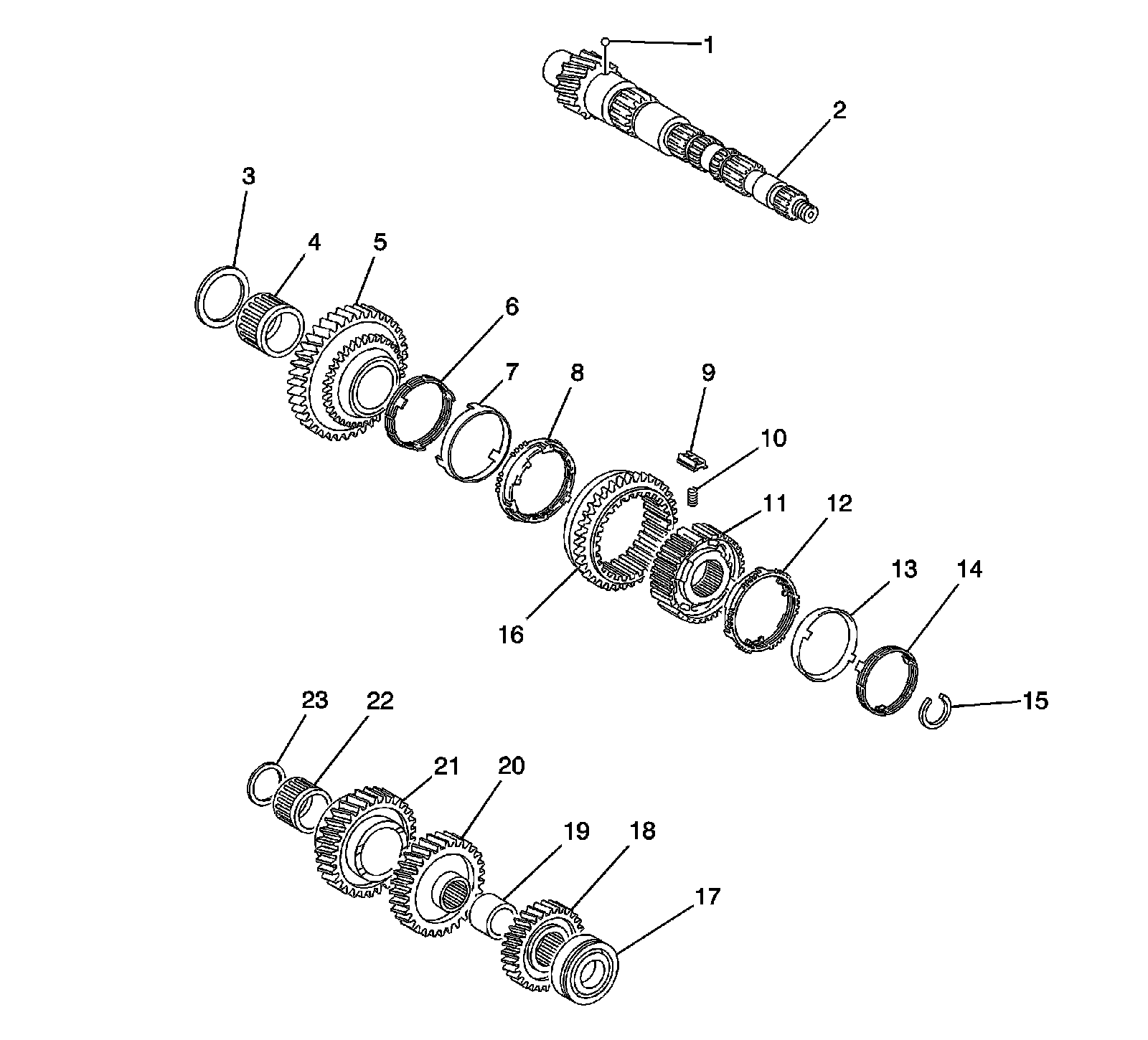 1
2
3
4
5
6
7
8
9
10
11
12
13
14
15
16
23
22
21
20
19
18
17