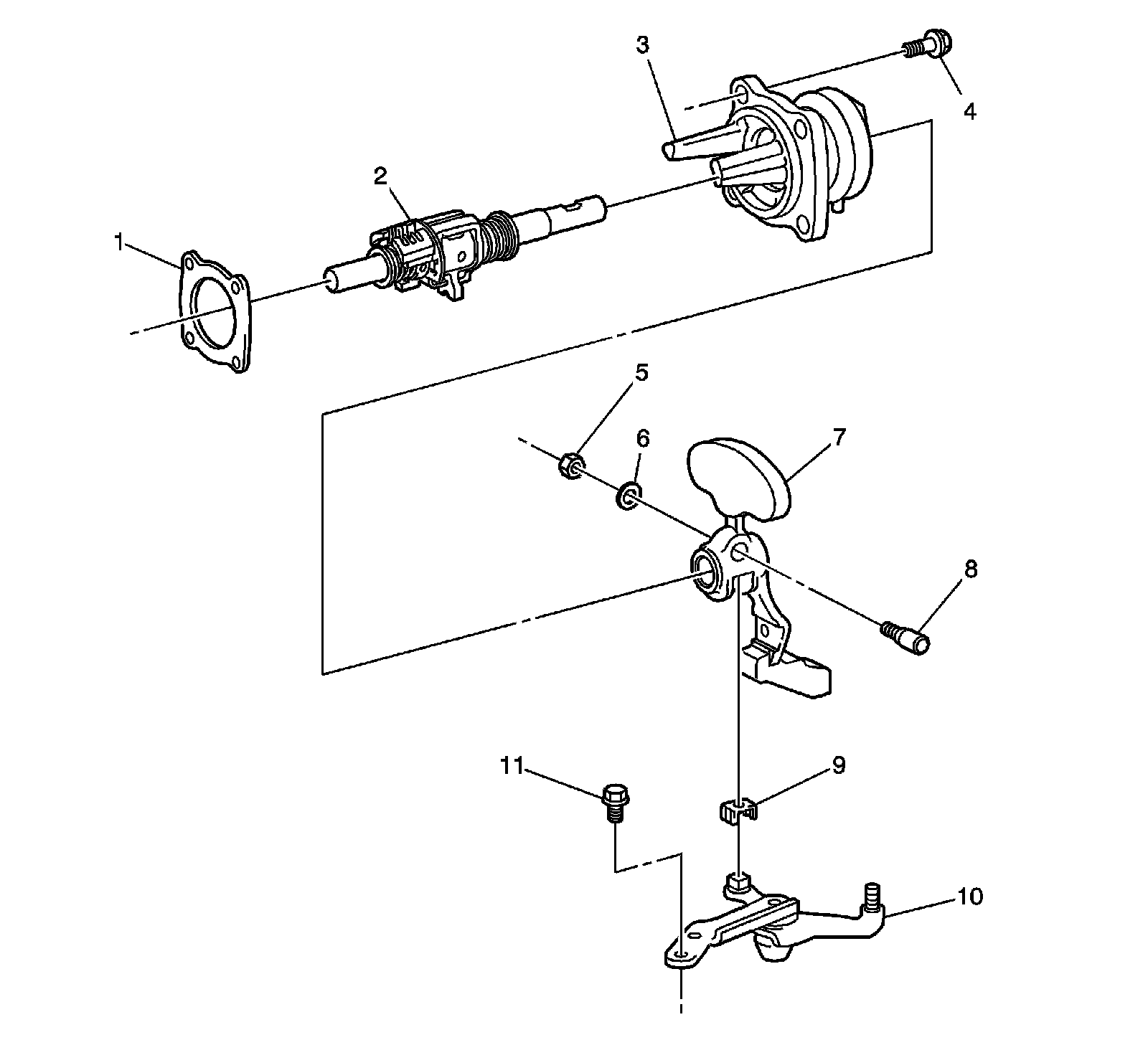 3
4
2
1
5
6
7
8
11
9
10