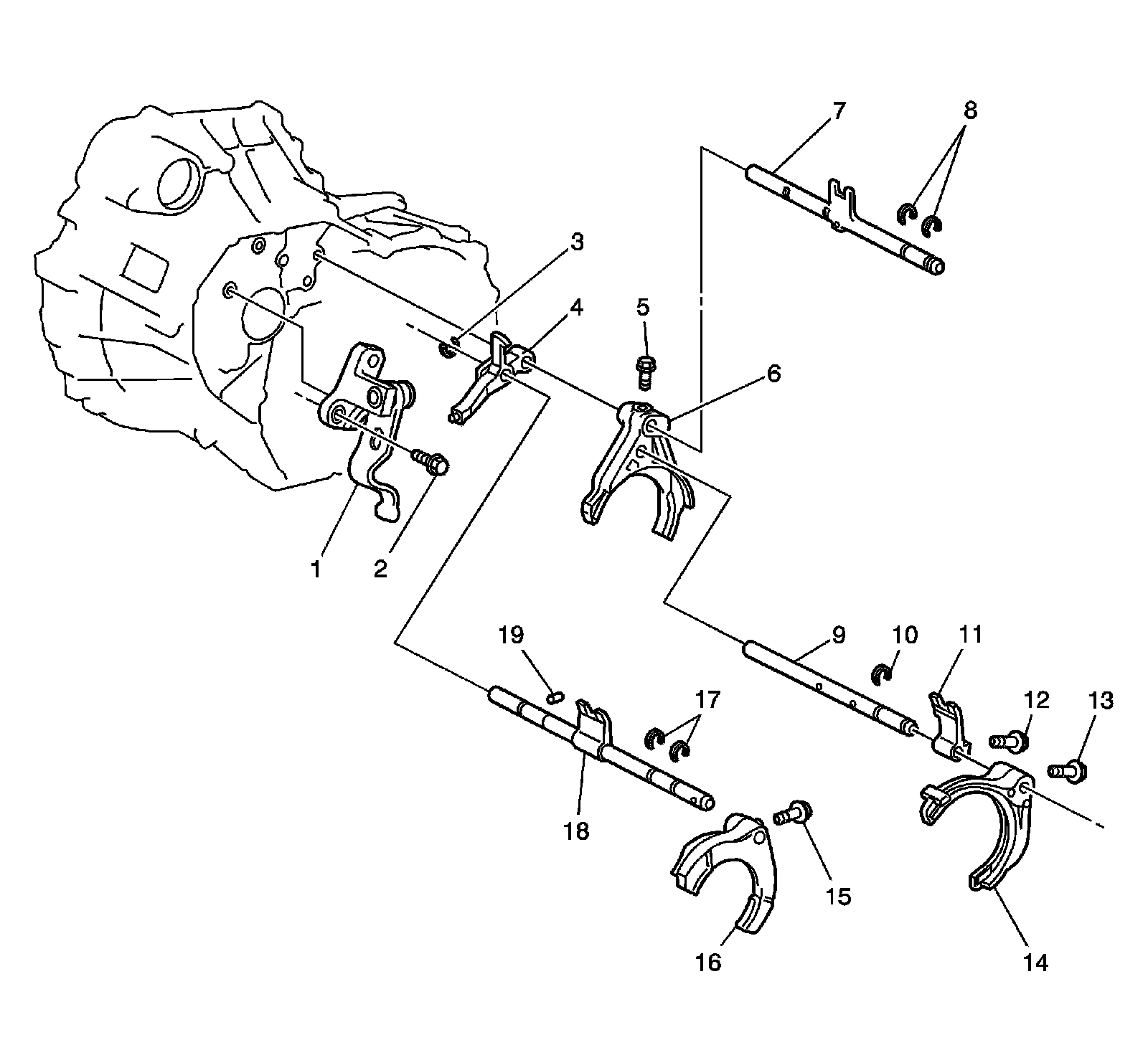 7
8
3
4
5
6
1
2
19
9
10
11
17
12
13
18
15
16
14