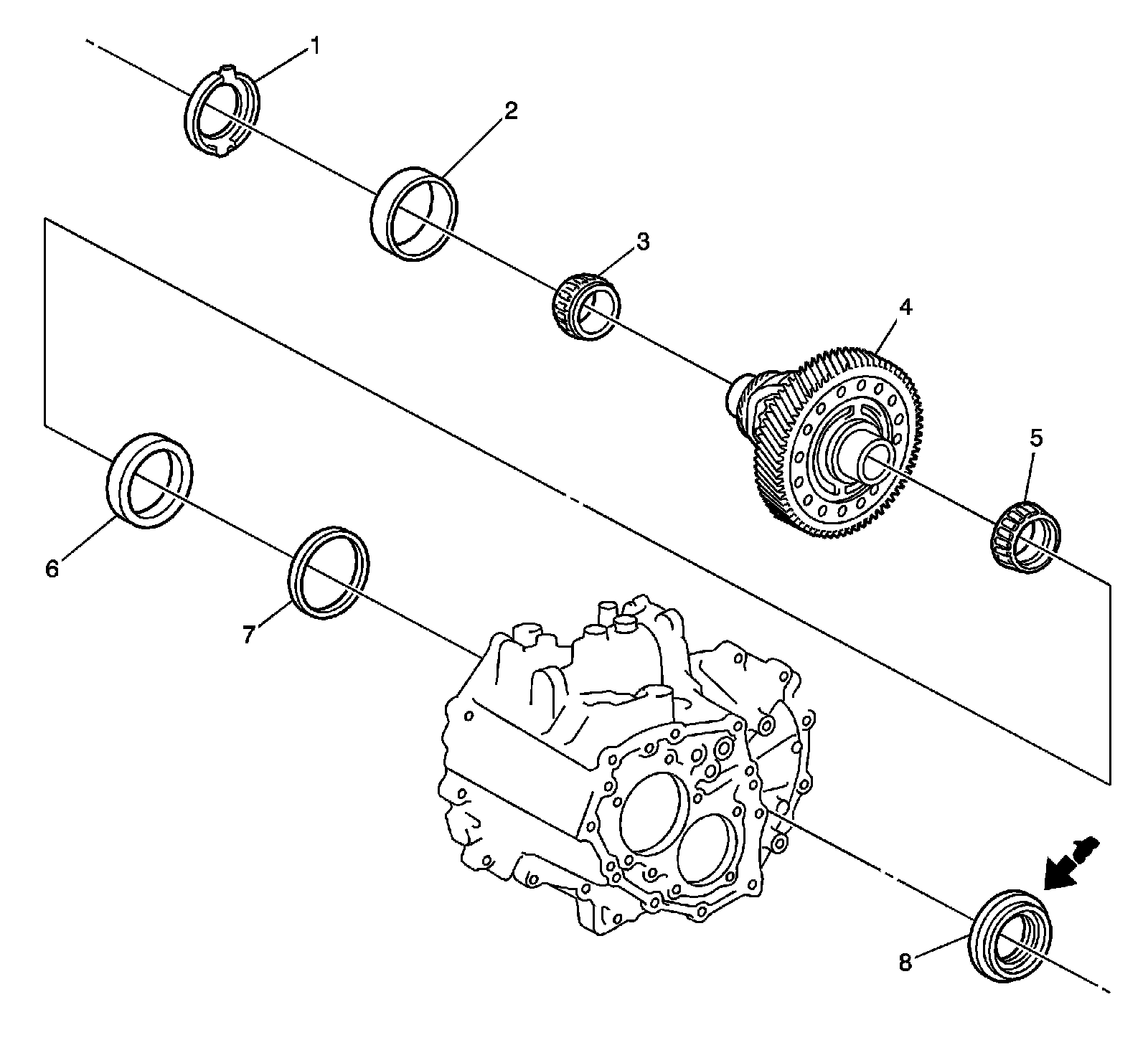 1
2
3
4
5
6
7
8