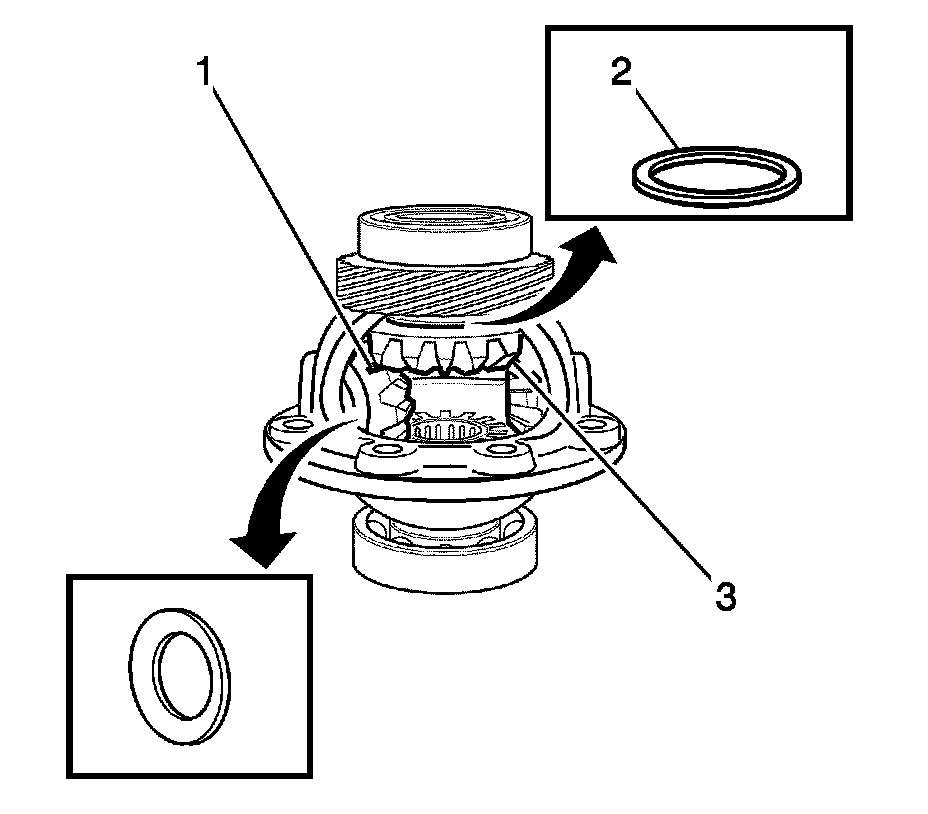 1
2
3