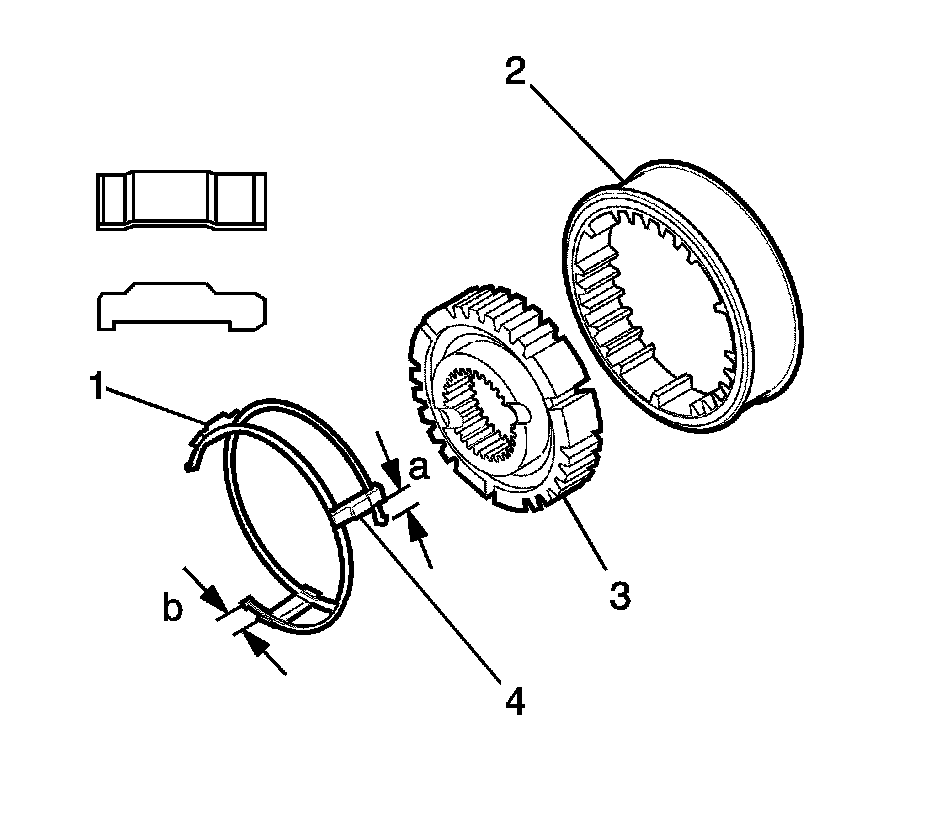 2
1
a
b
3
4