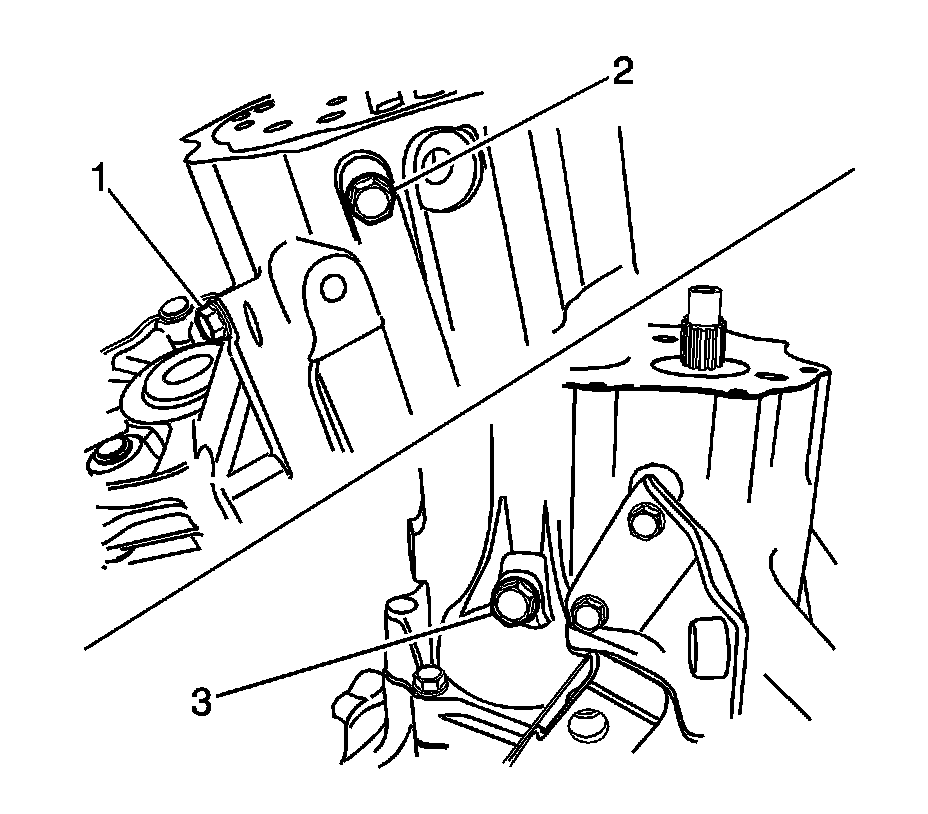 2
1
3