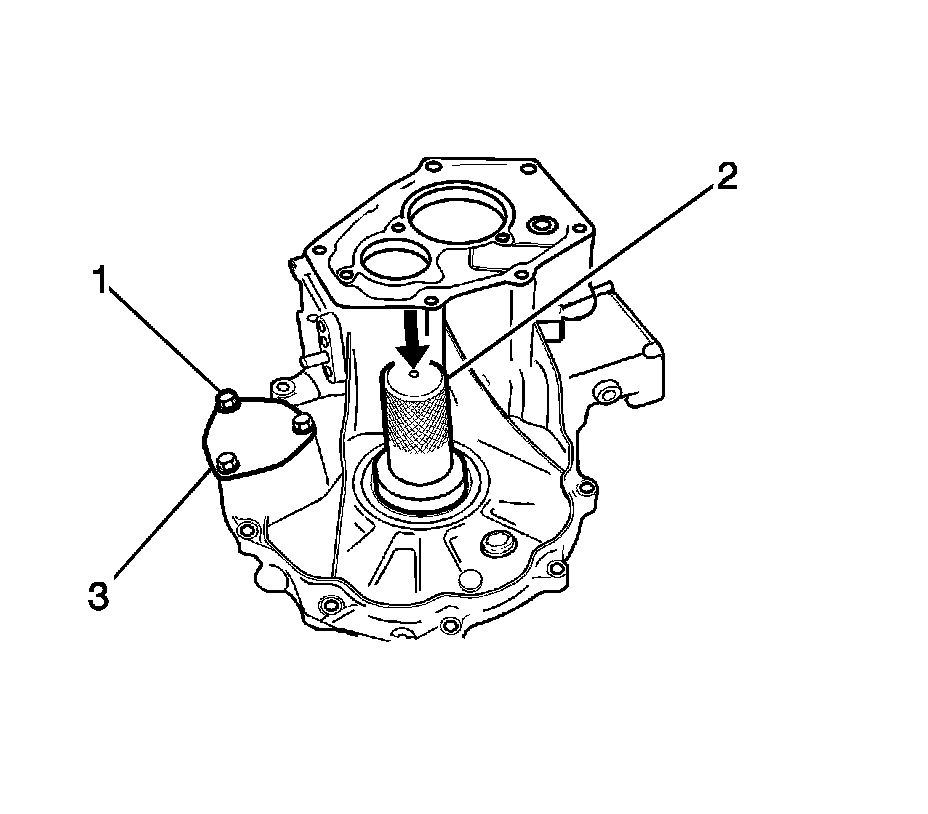 2
1
3