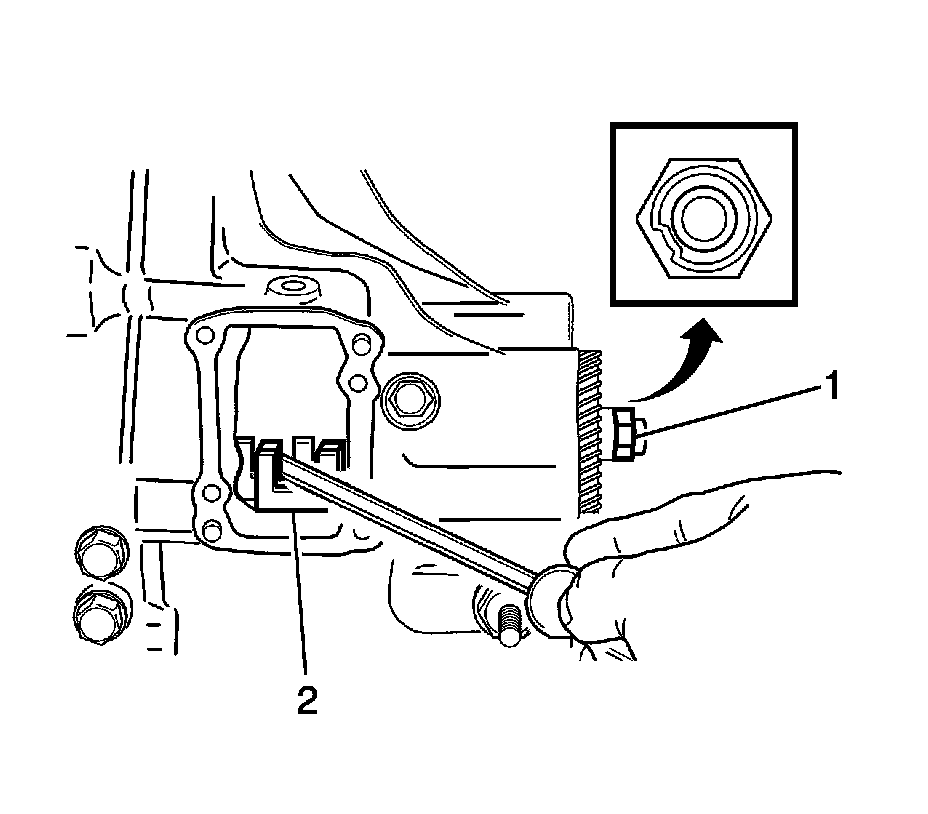 1

2