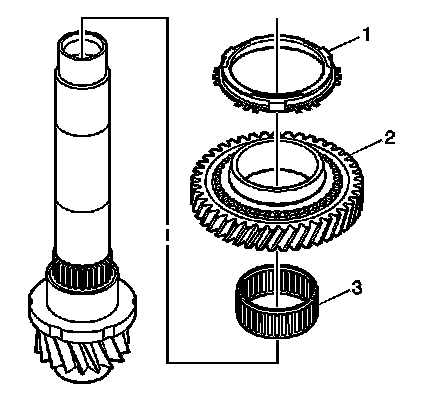 1
2
3