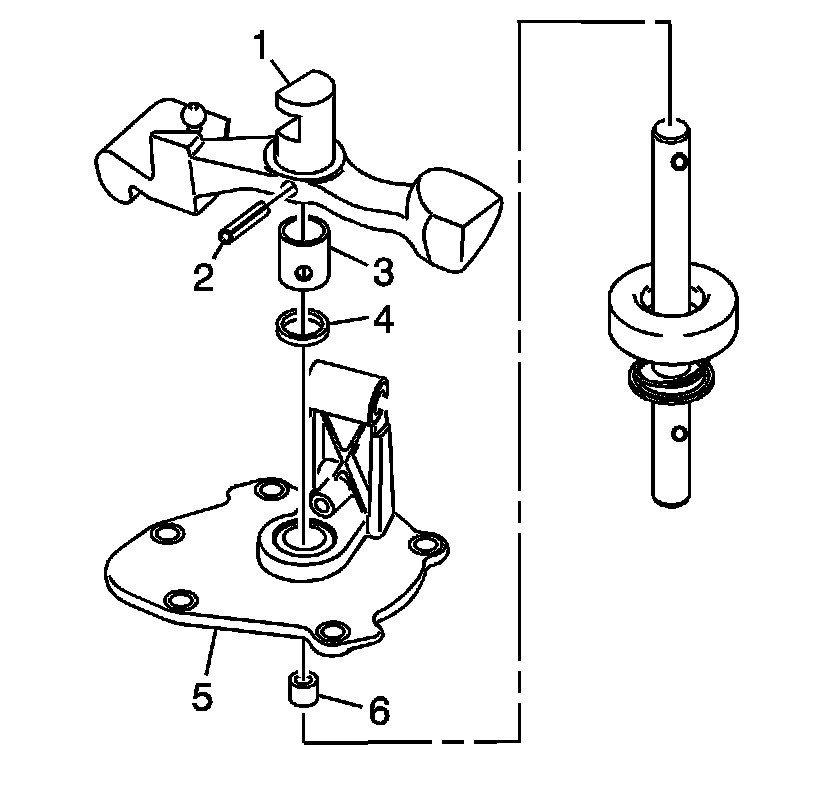 1
2
3
4
5
6