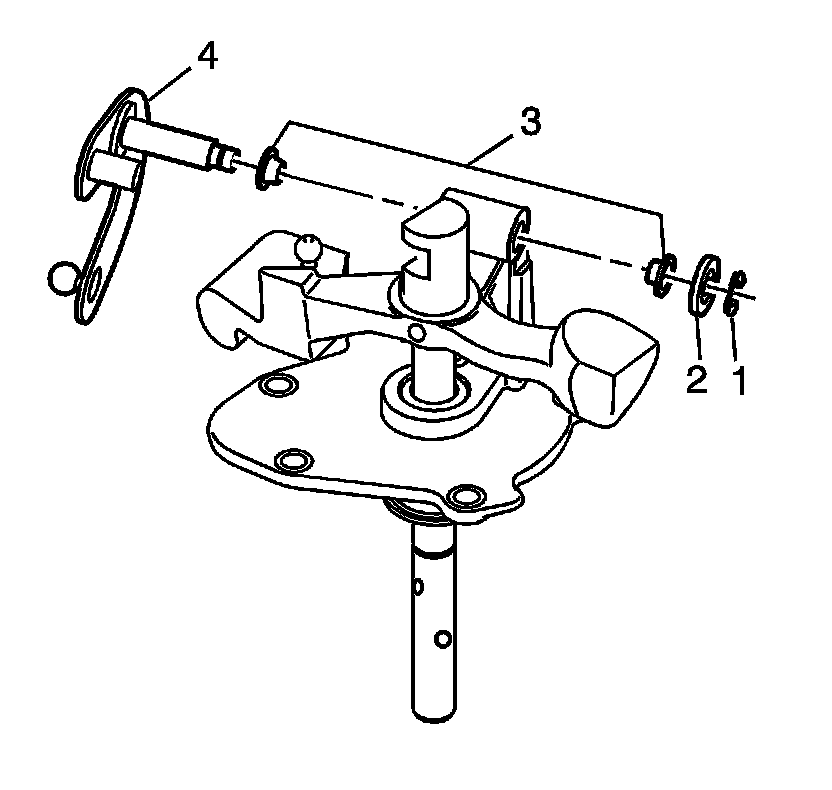 4
3
2
1