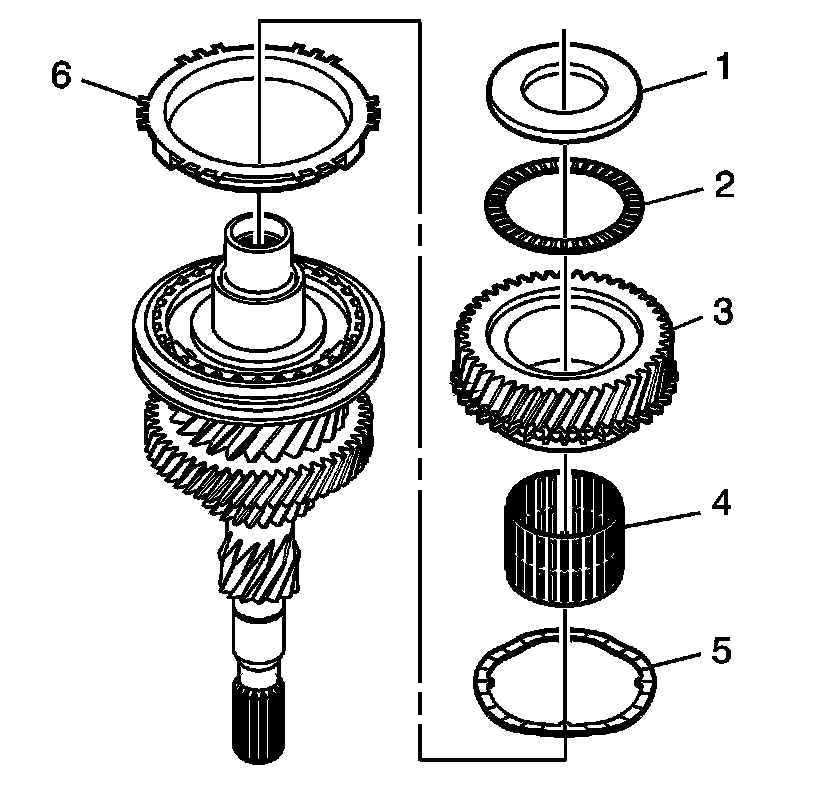 6
1
2
3
4
5