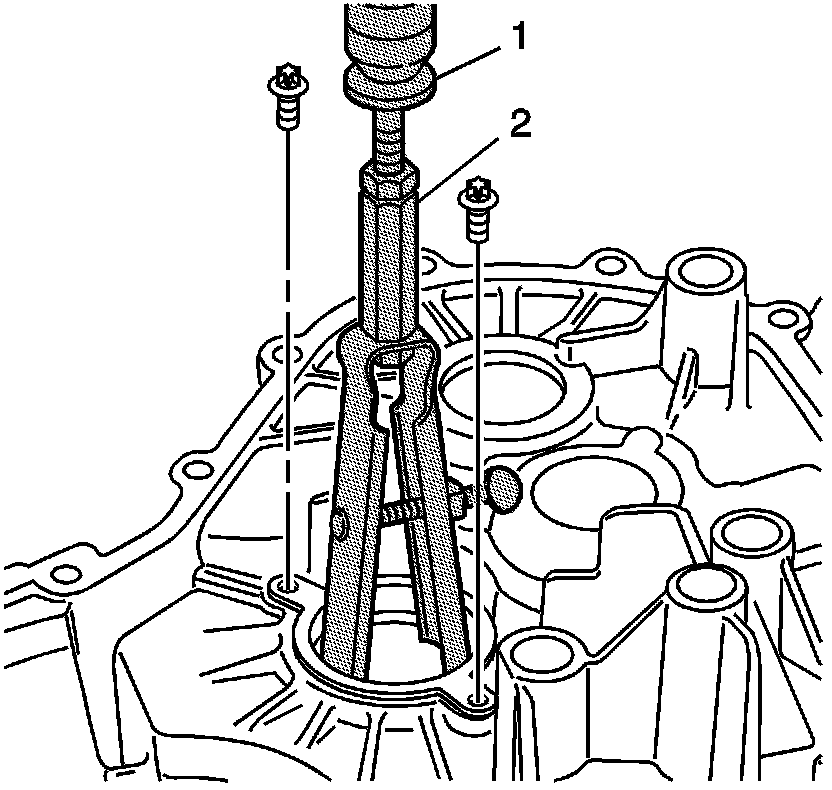 1
2