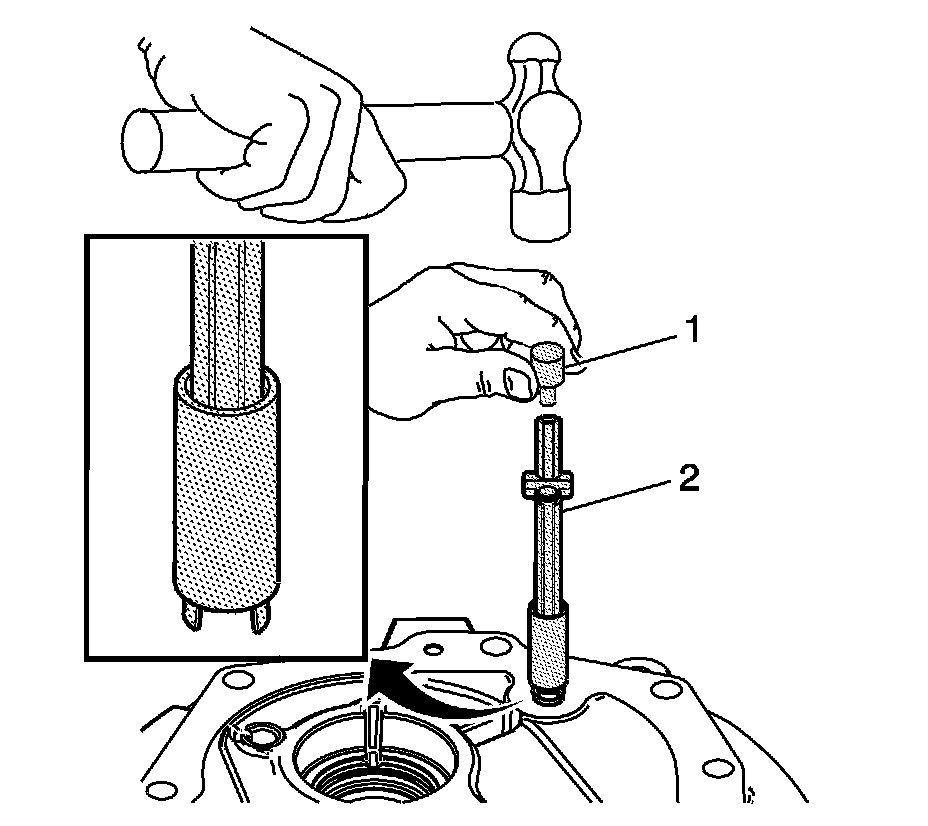 1

2