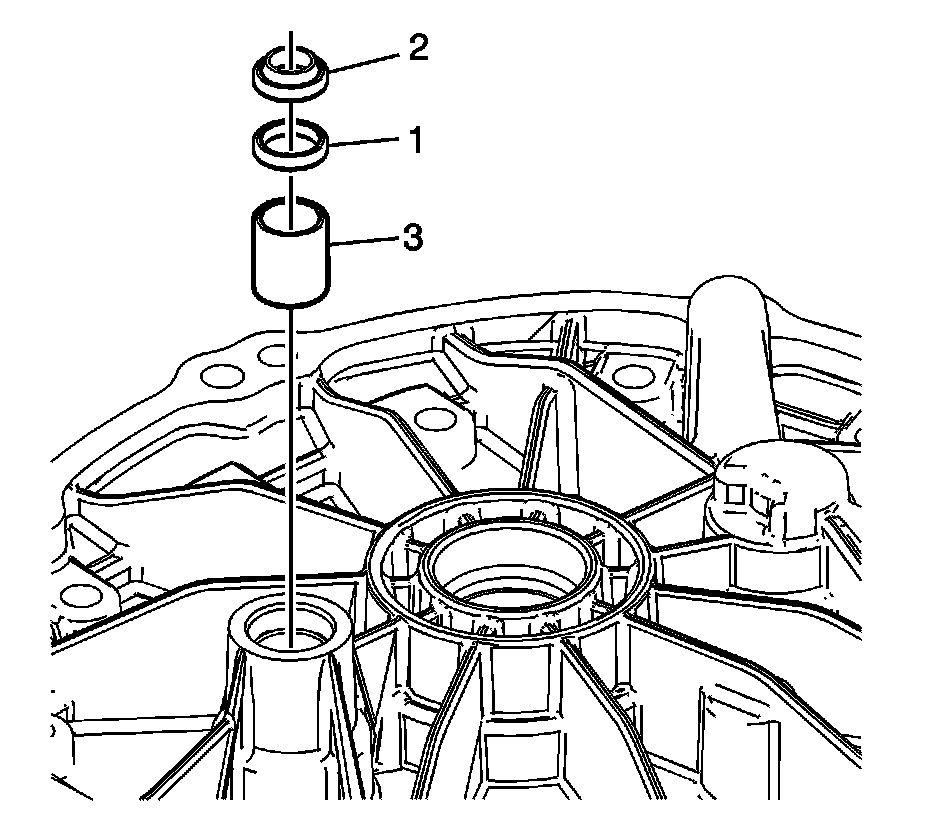 2
1
3