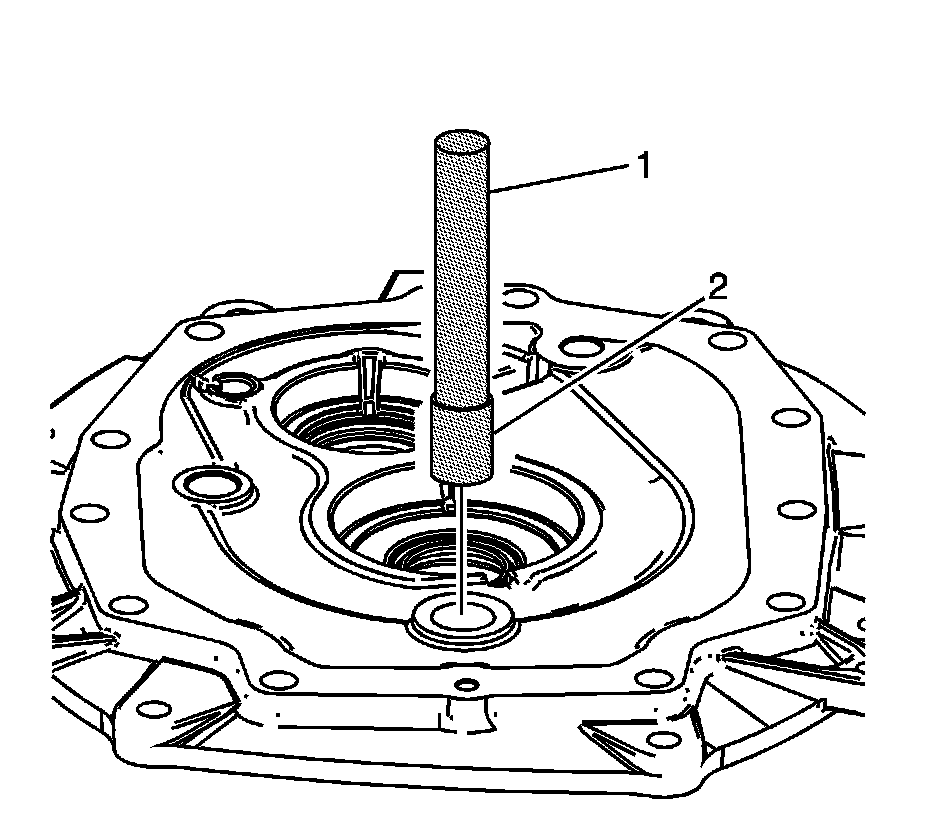 1
2