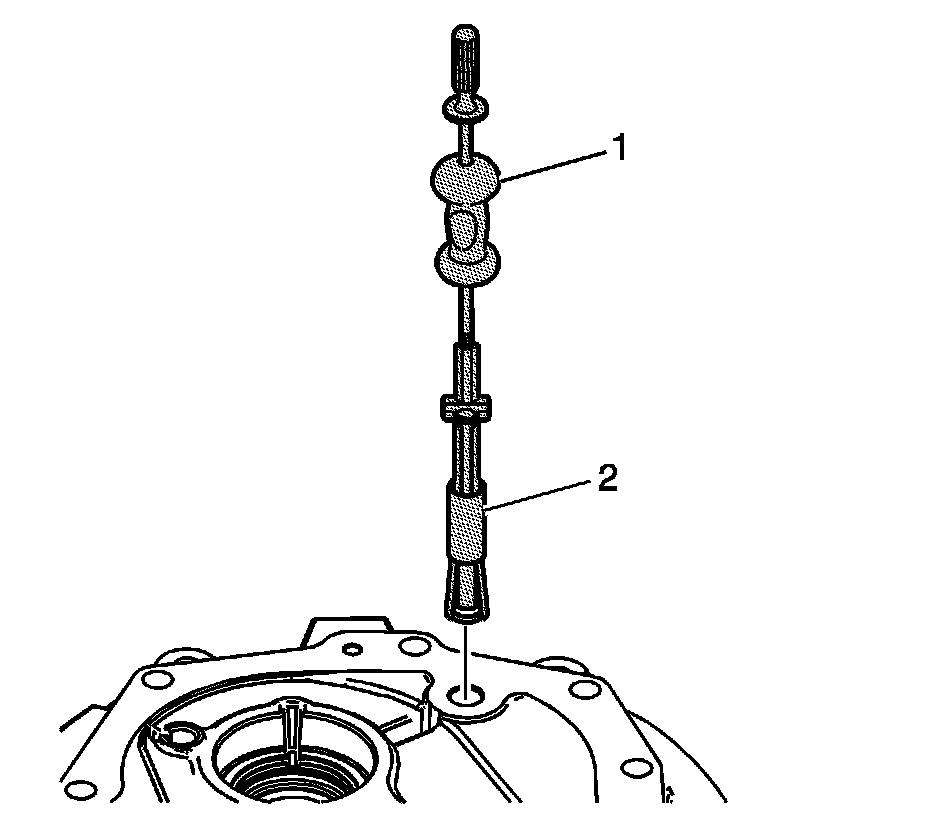 1
2