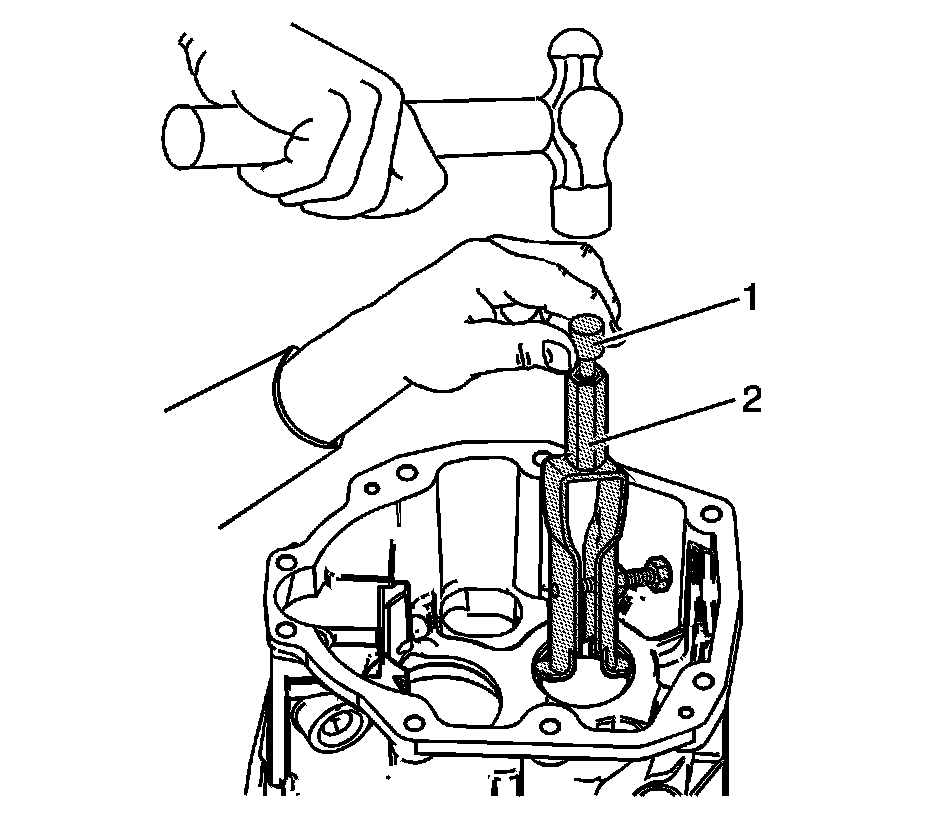 1
2