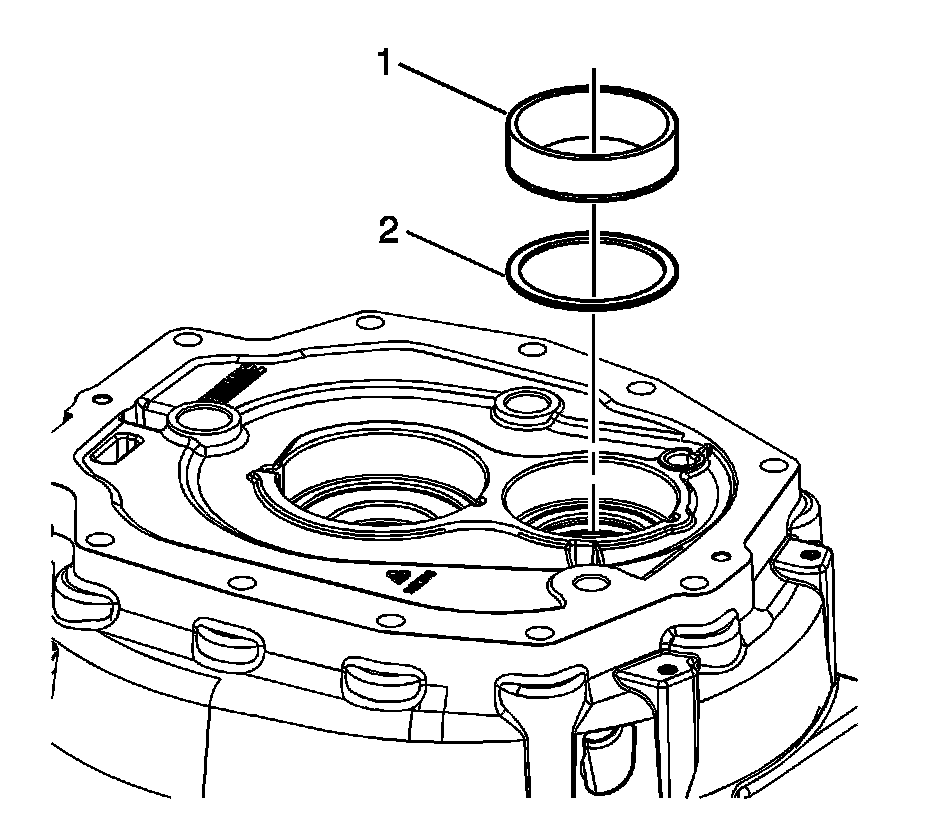 1
2