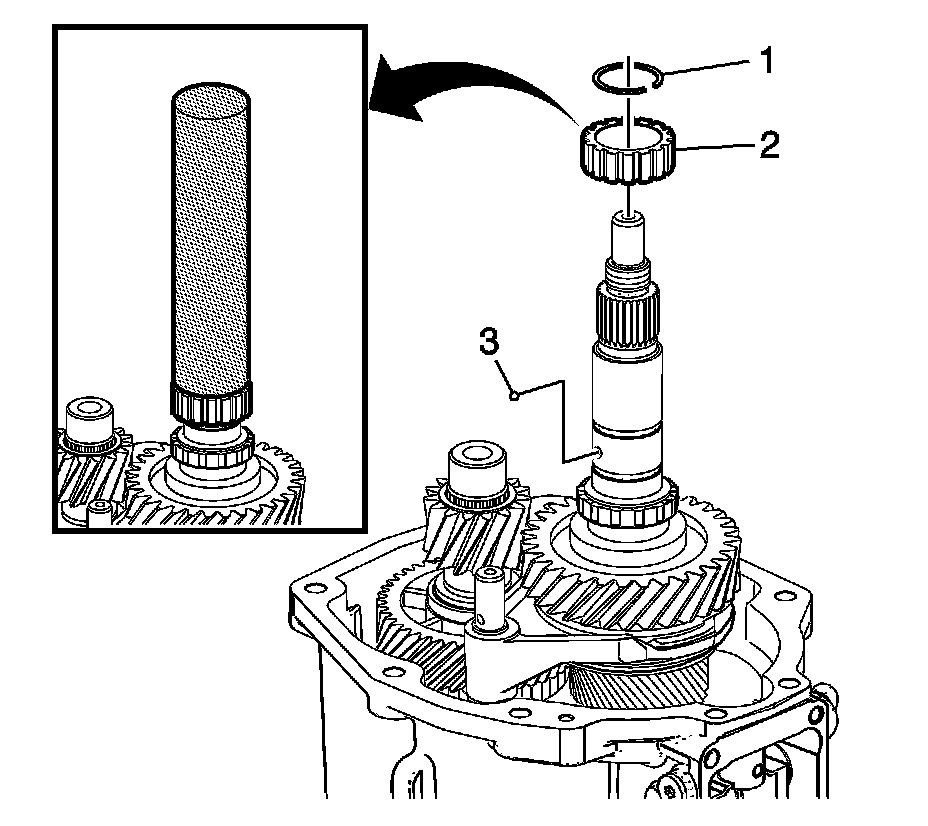 1
2
3