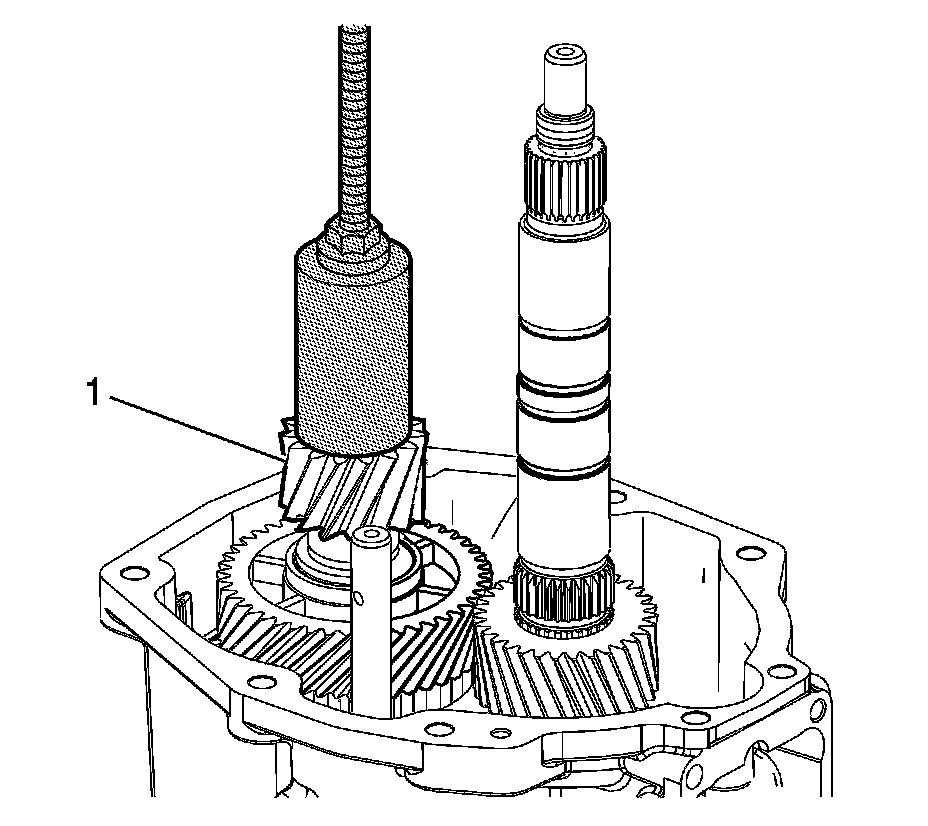 1