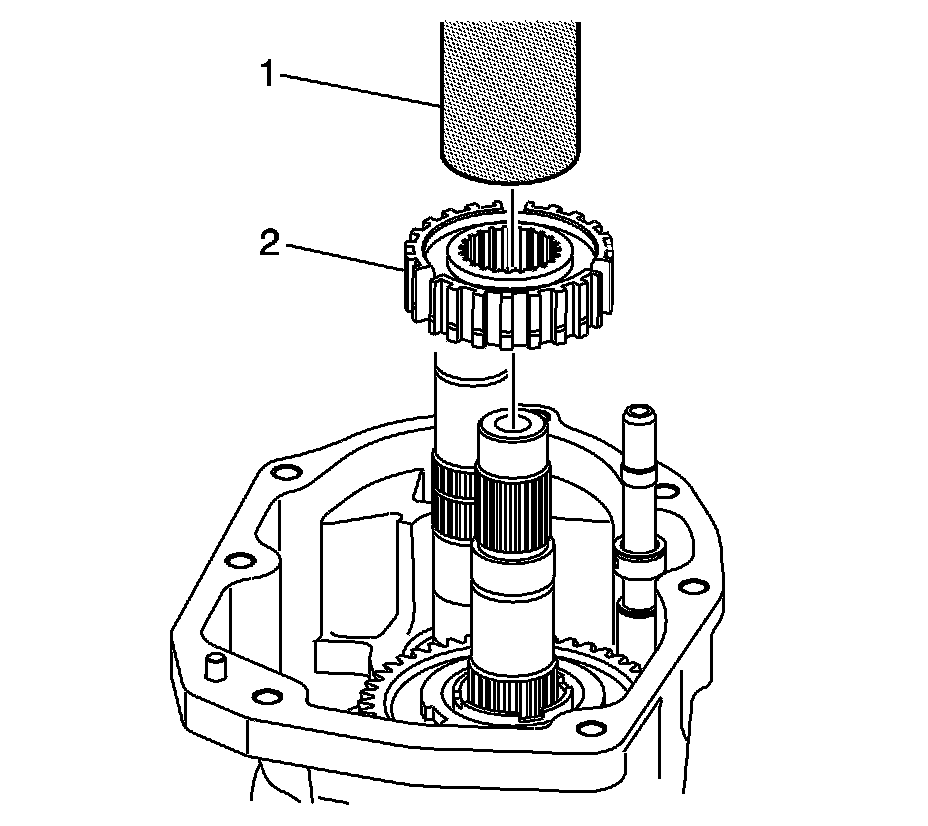 1
2