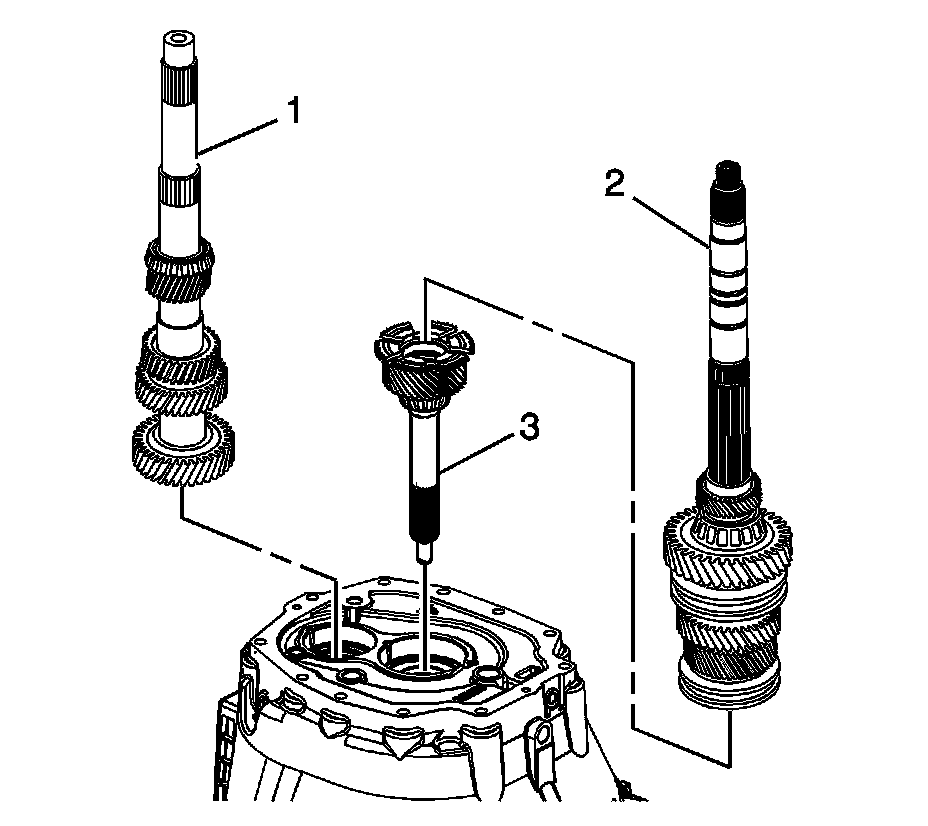 1
2
3