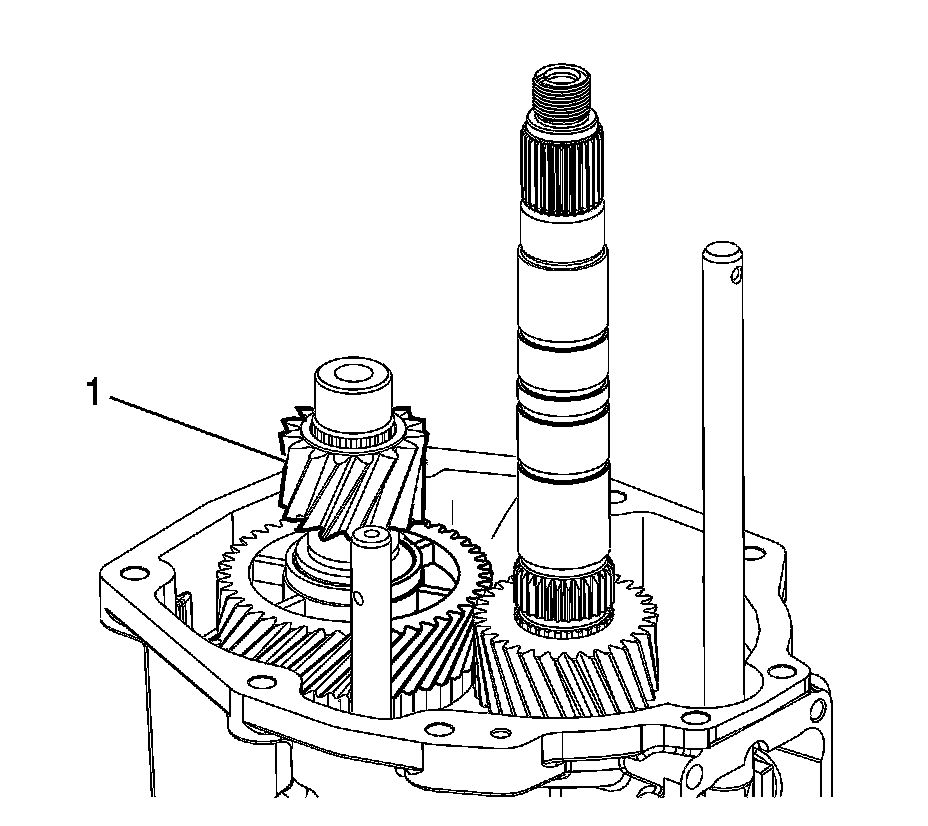 1