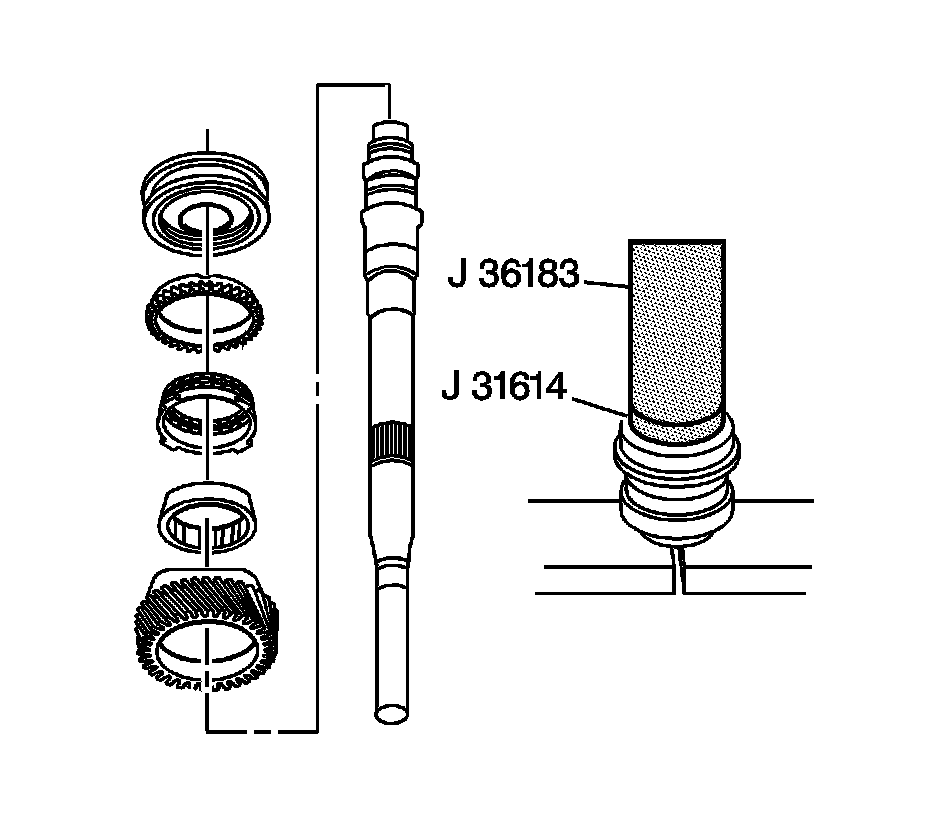 J 36183
J 31614