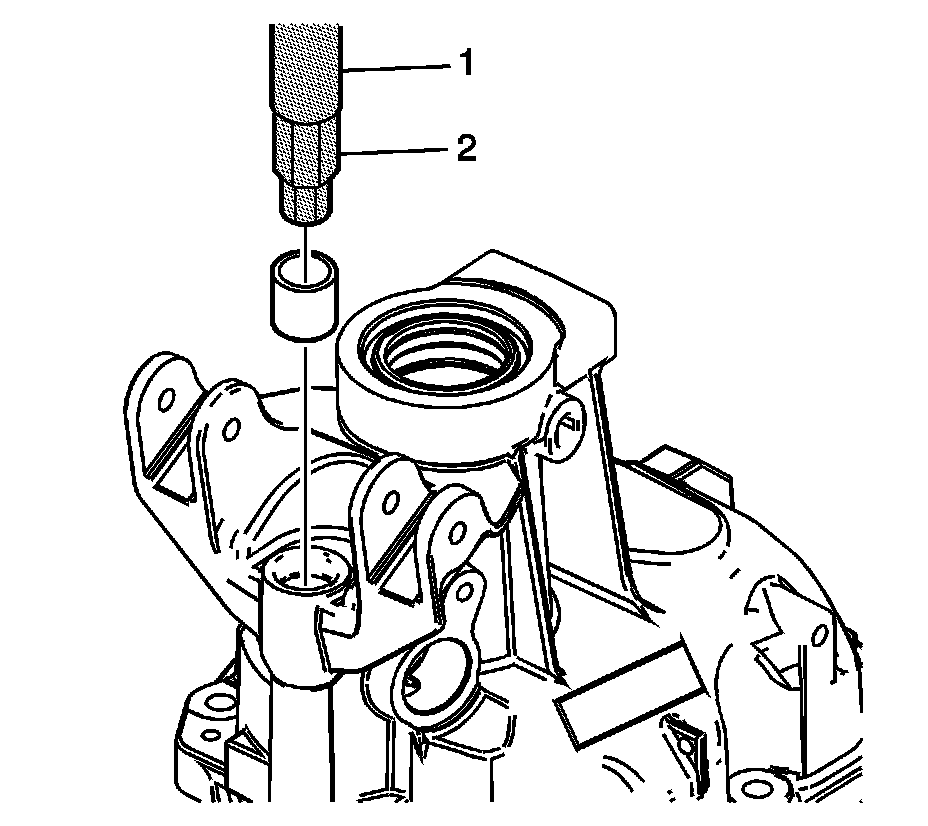 1
2