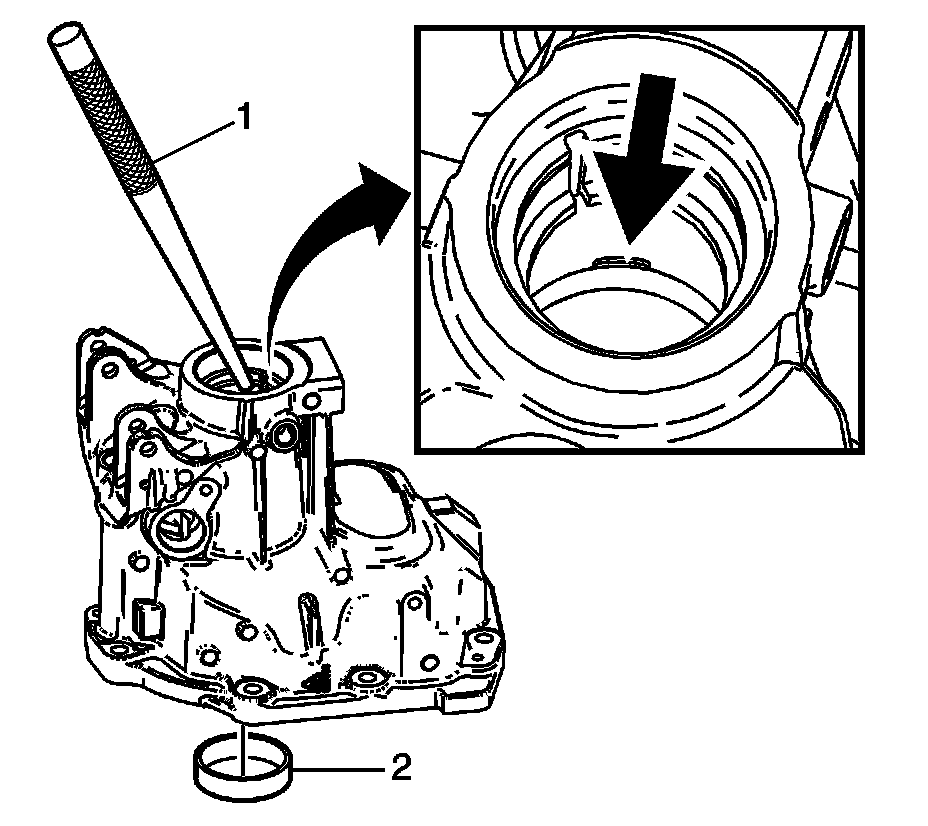 1

2