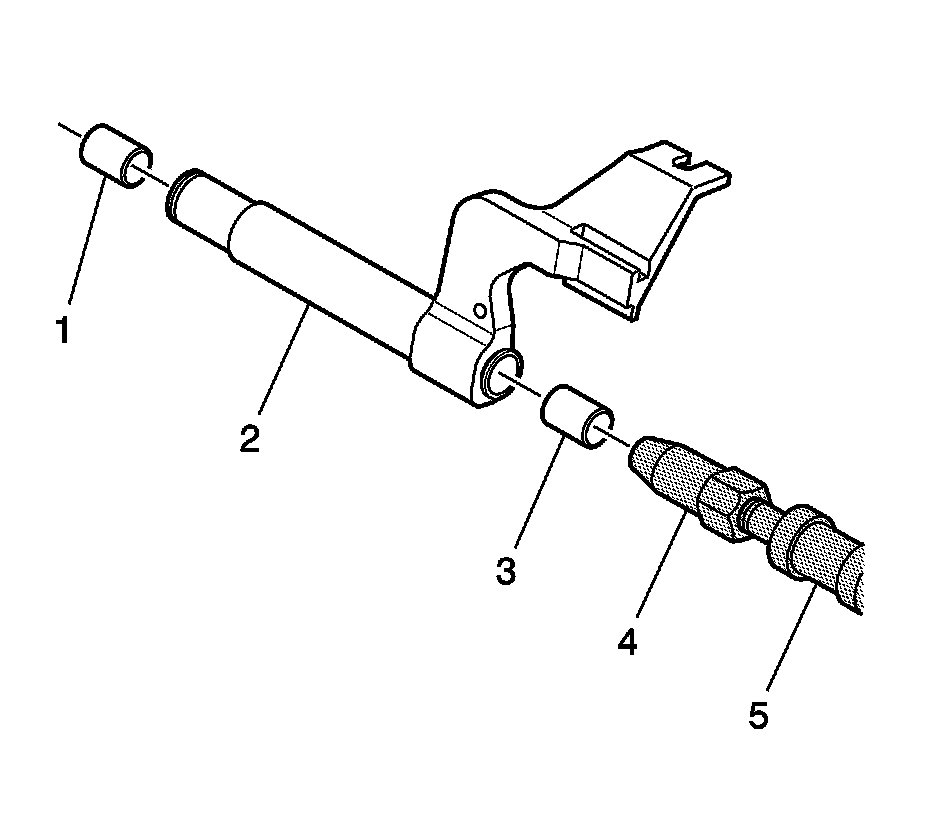 1
2
3
4
5