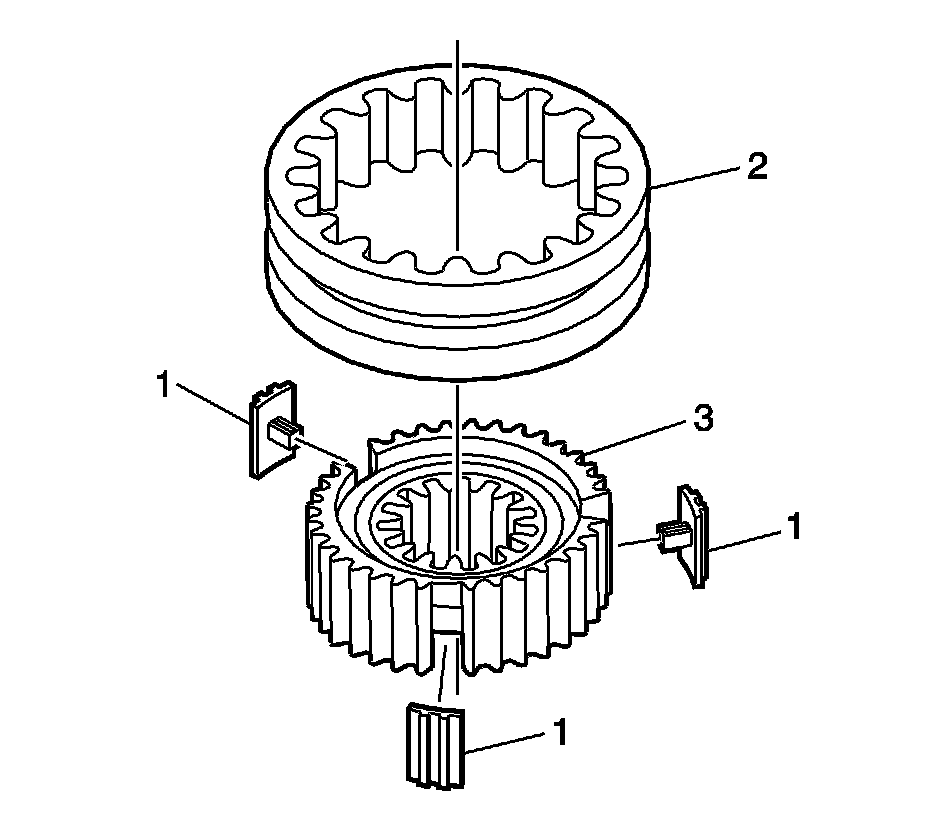 2

1

3

1

1