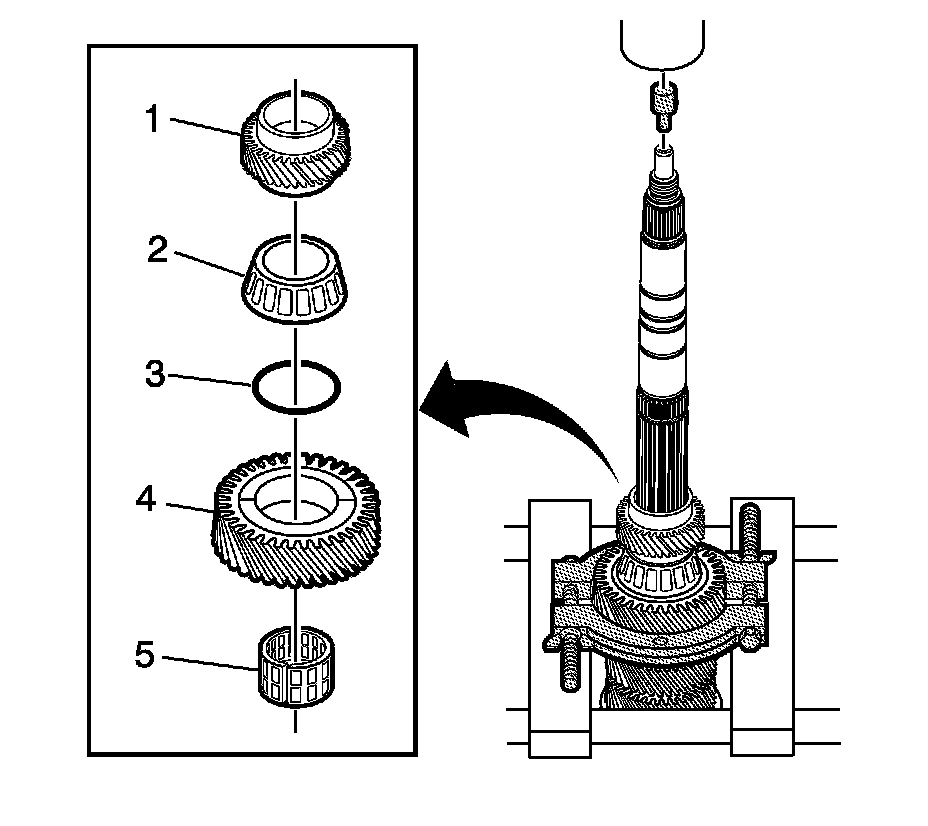 1
2
3
4
5