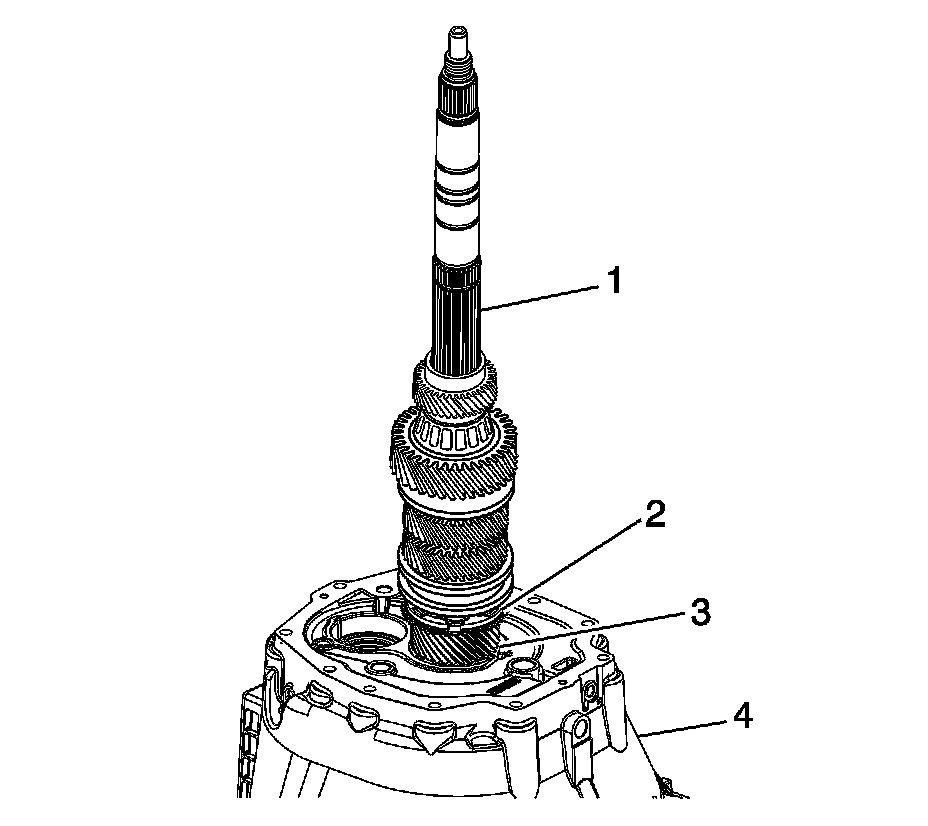 1
2
3
4