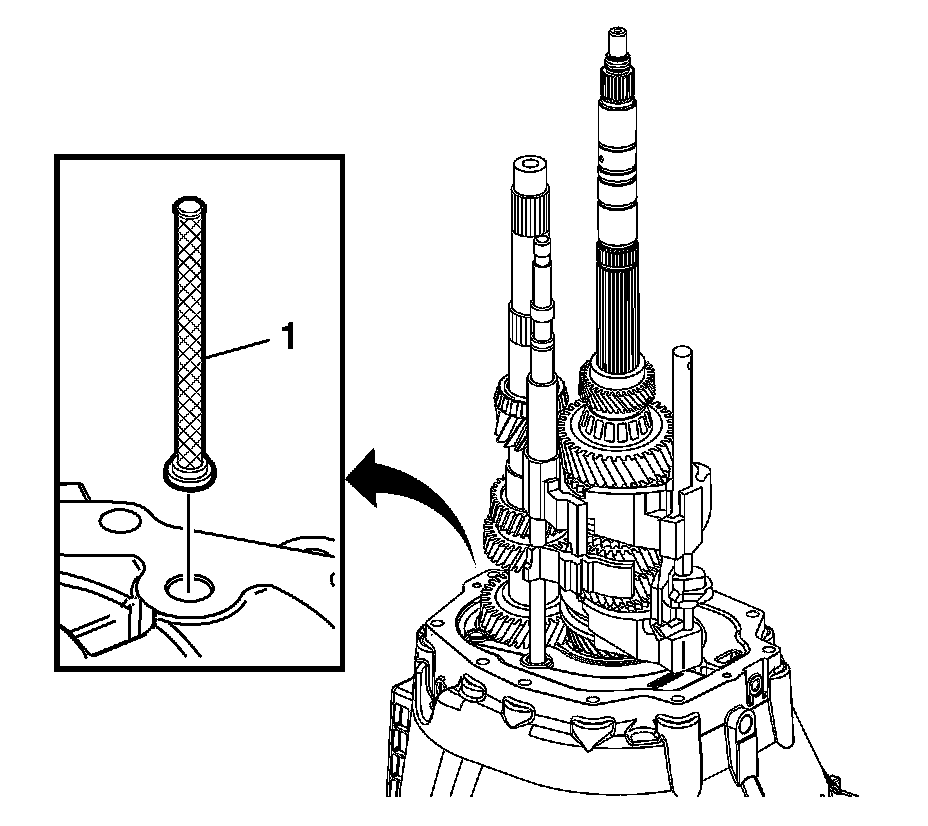 1