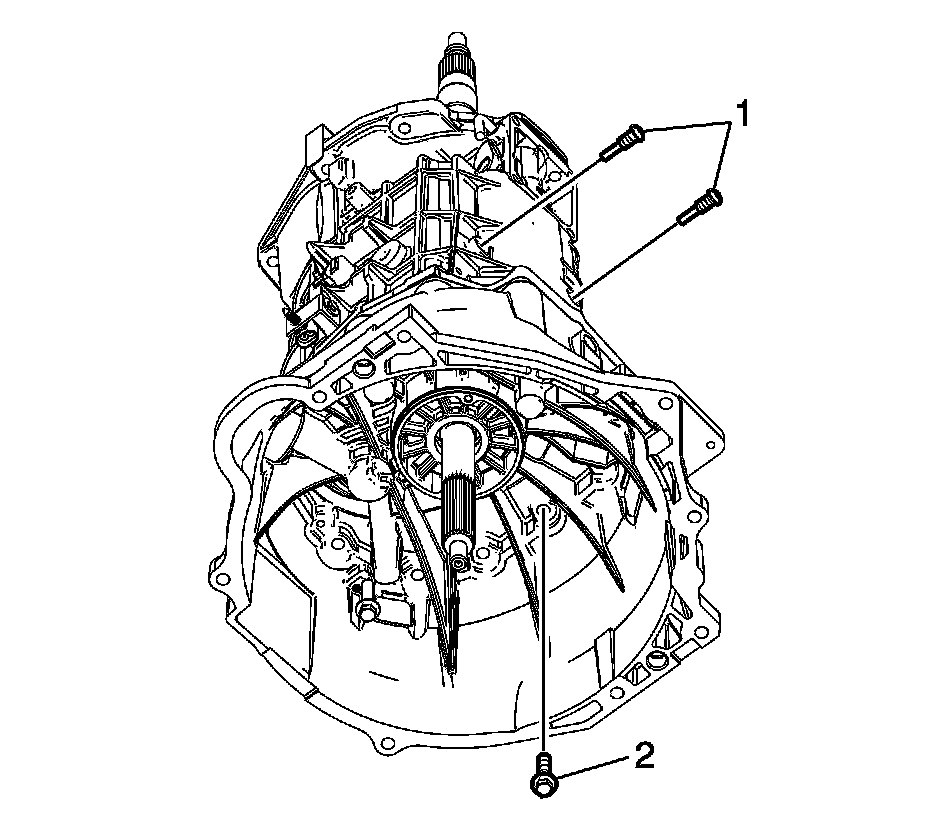 1
2