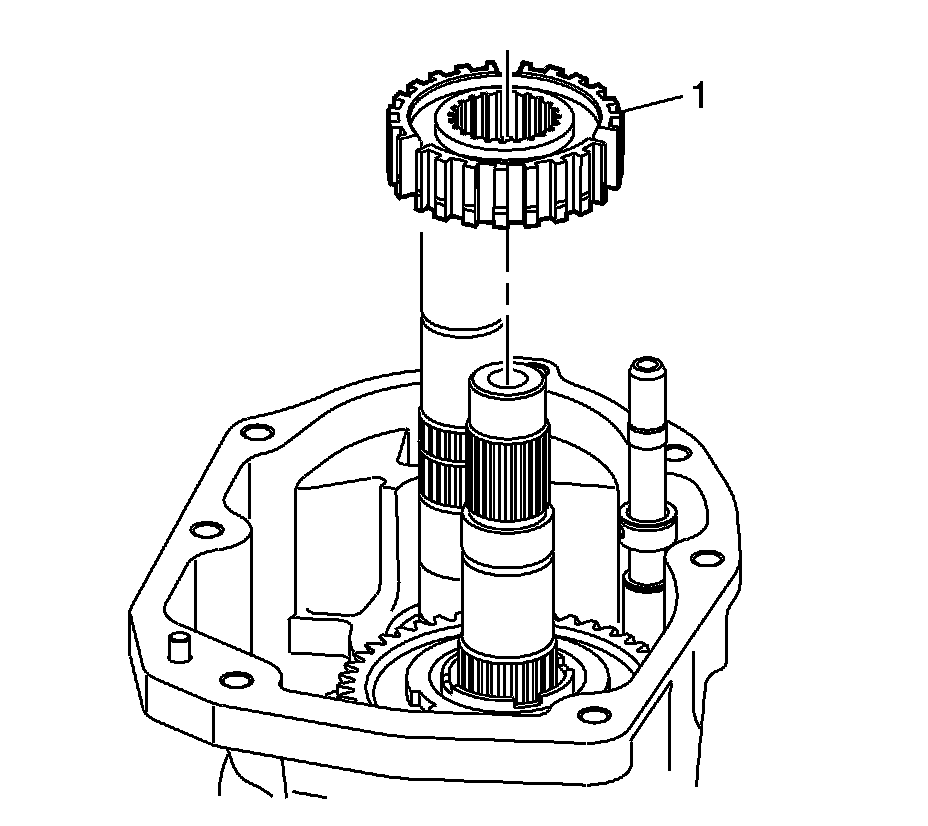 1