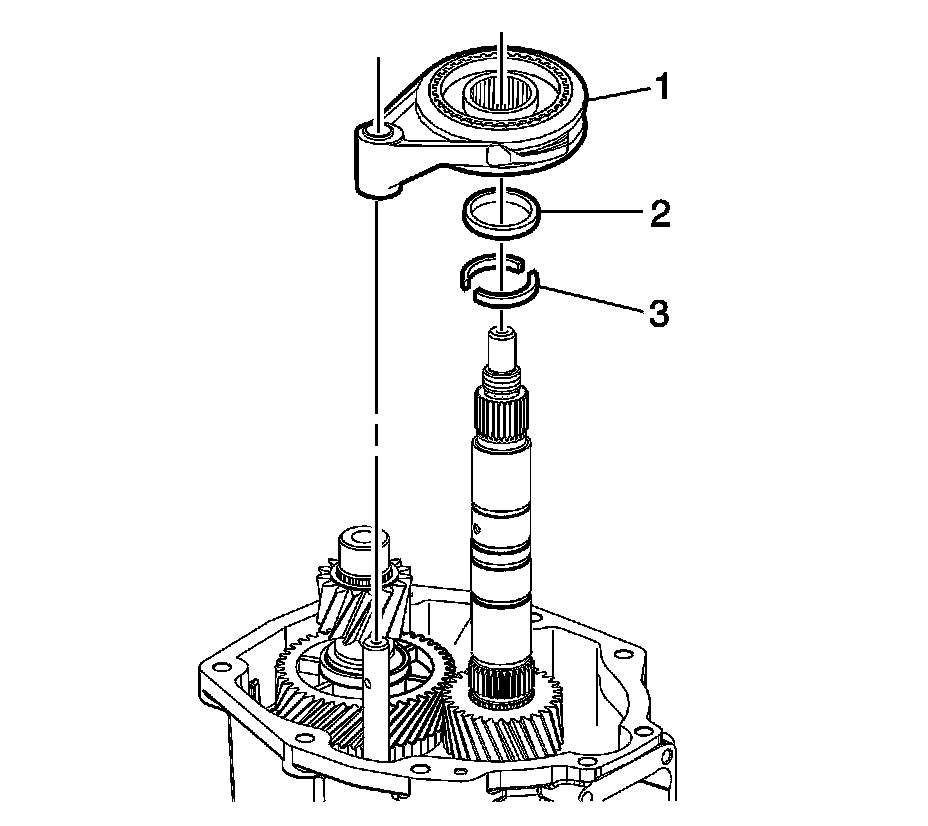 1
2
3