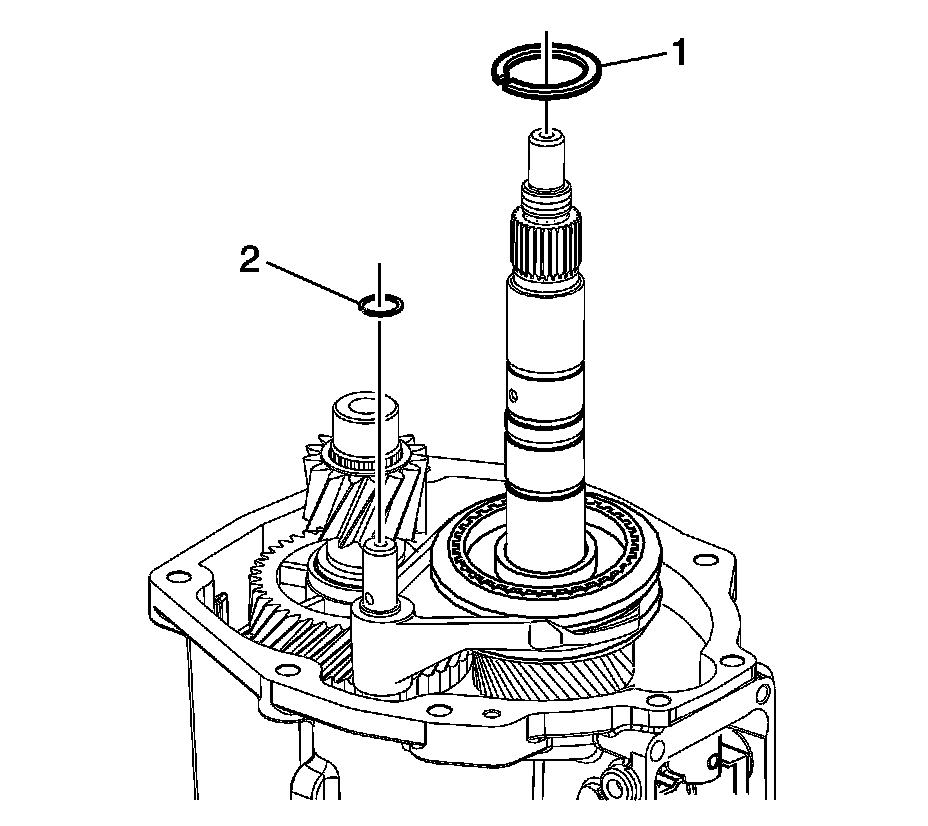 1

2