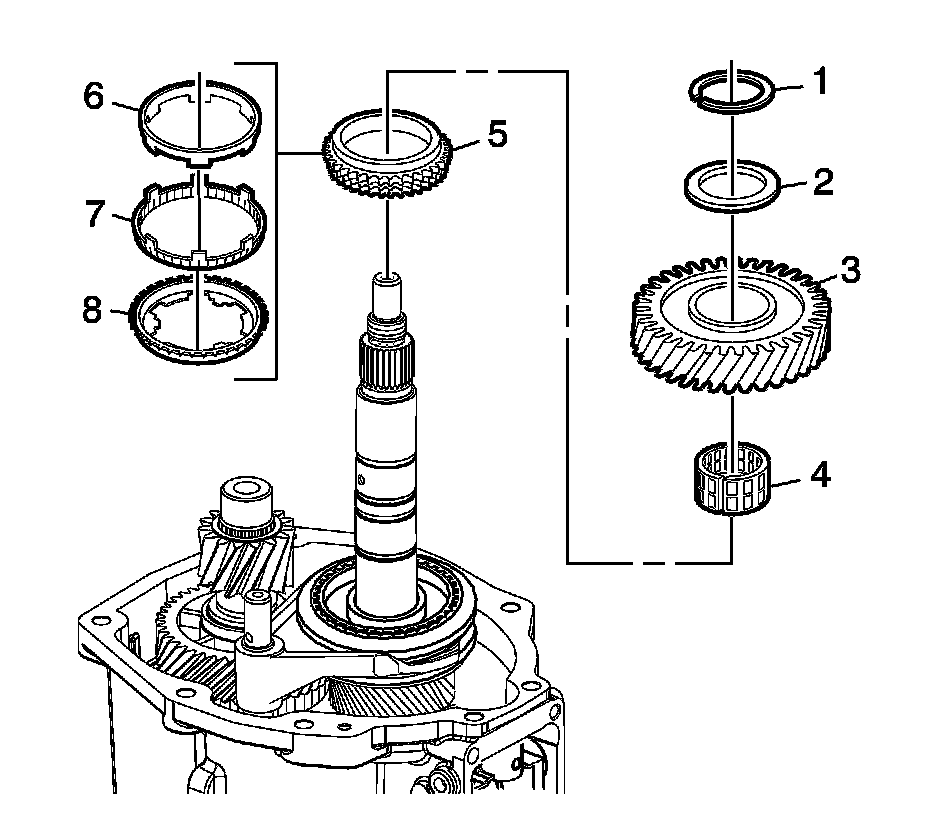 6
7
8
5
1
2
3
4