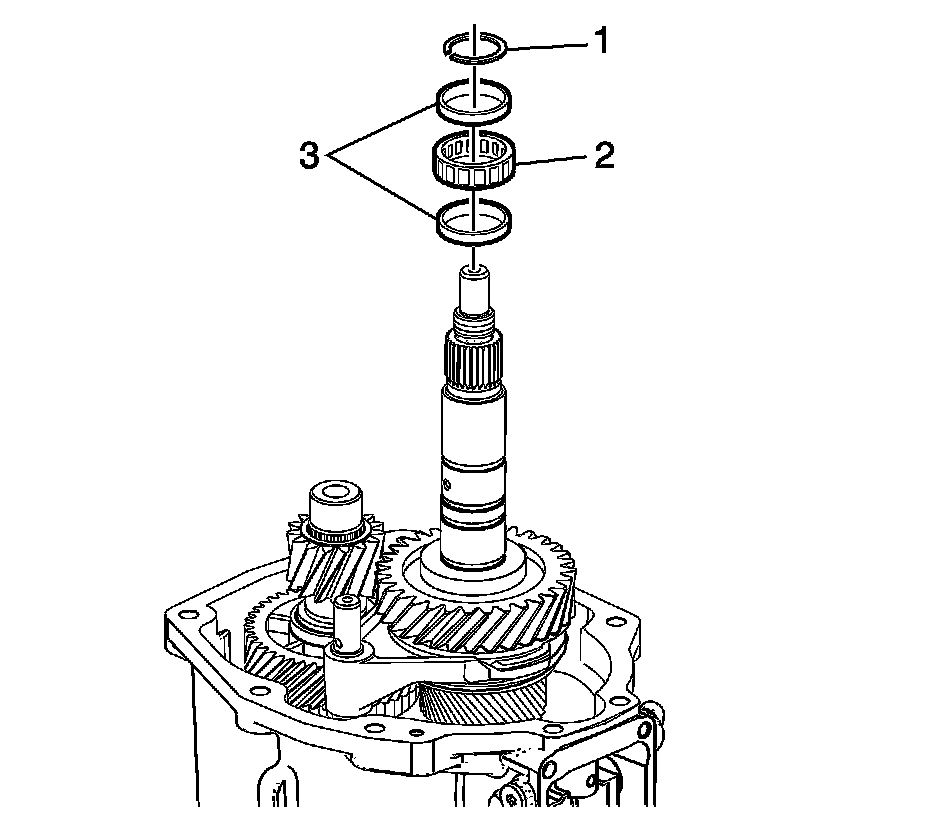 1
3
2