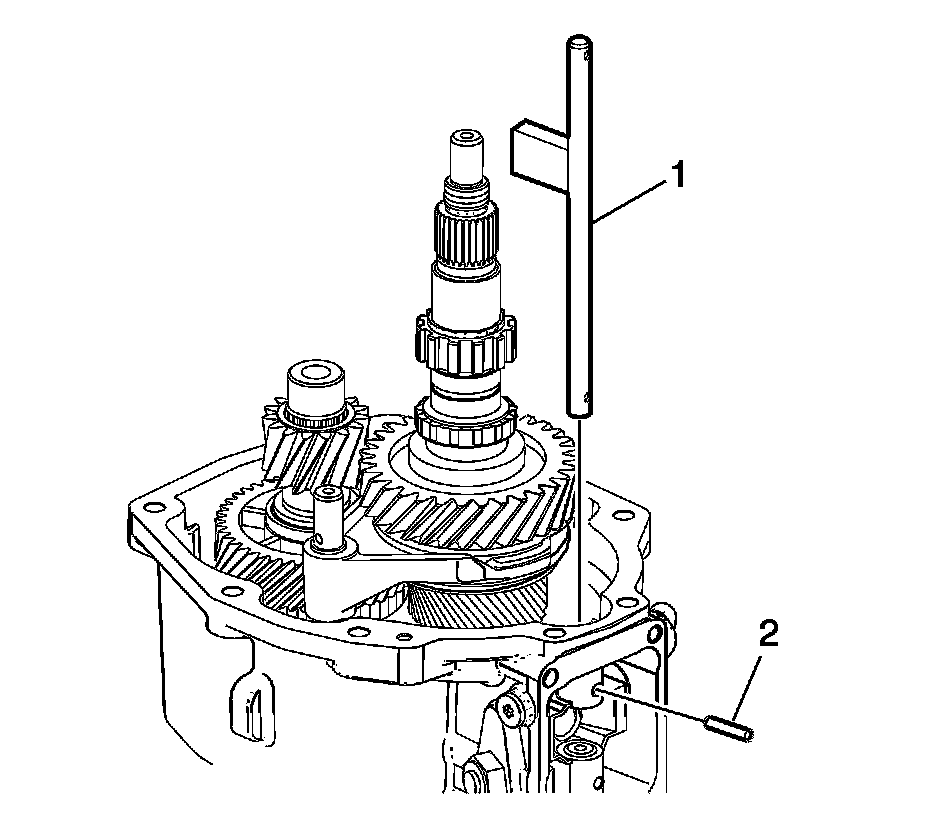 1
2