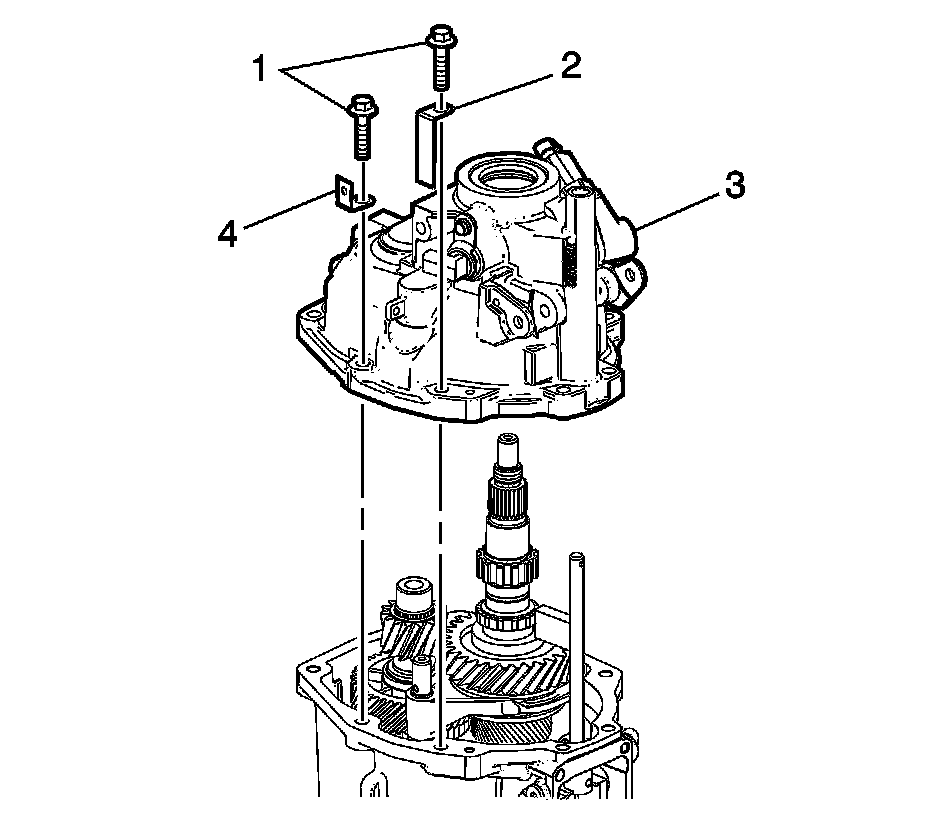 1
2
3
4