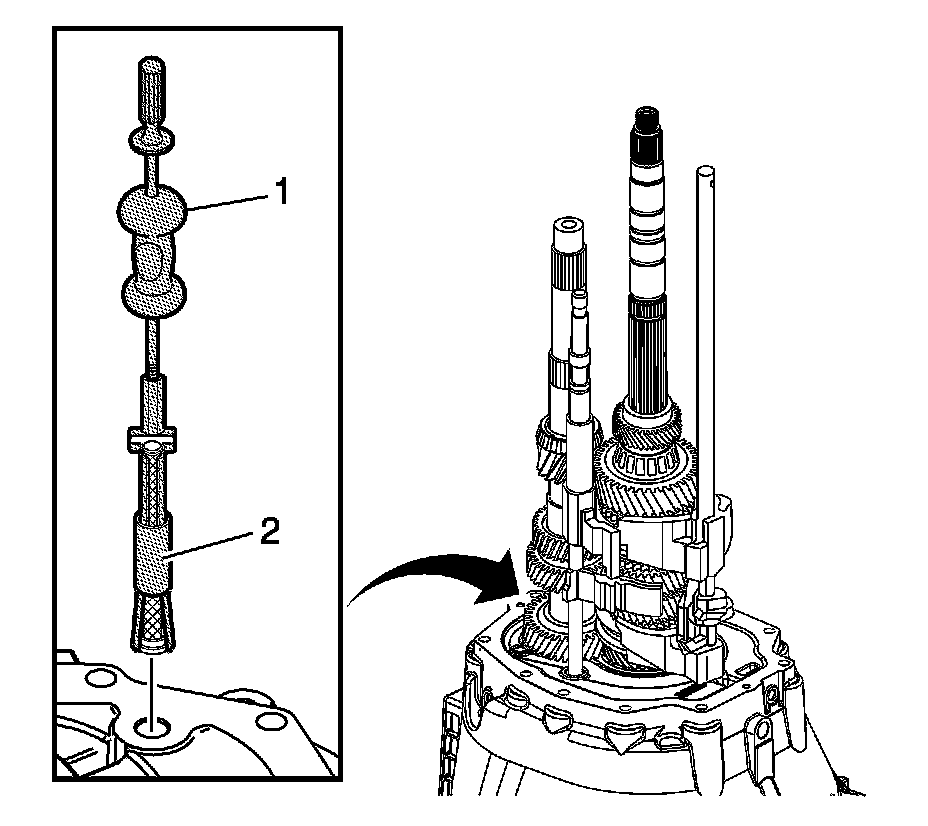 1

2