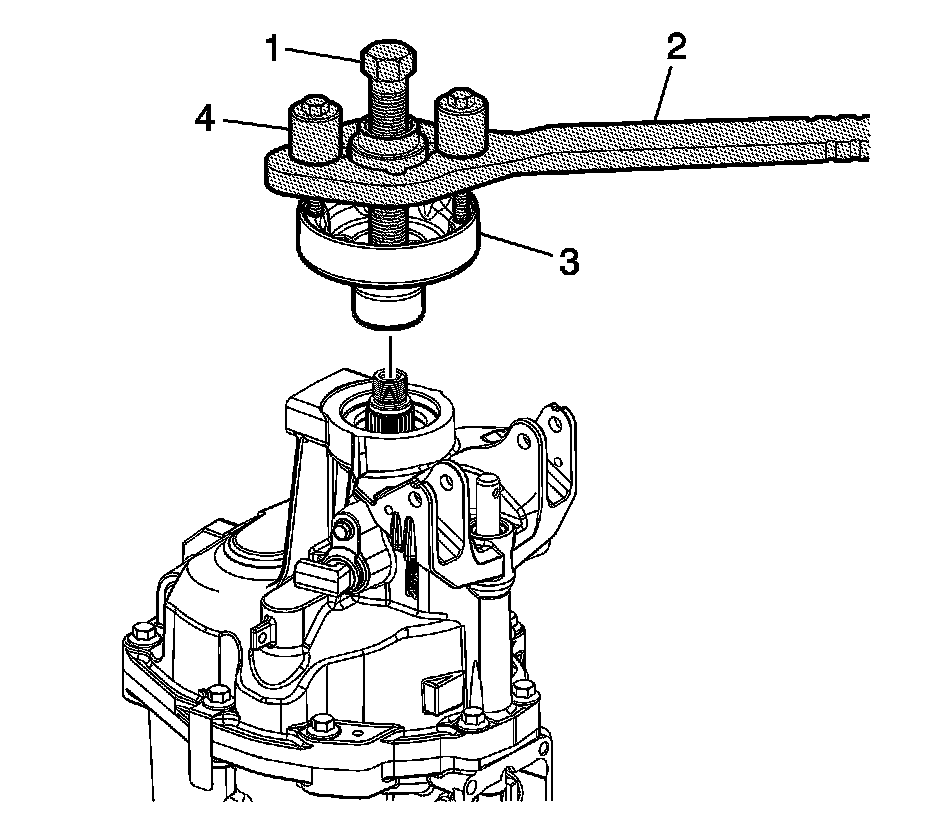 1
2
4
3